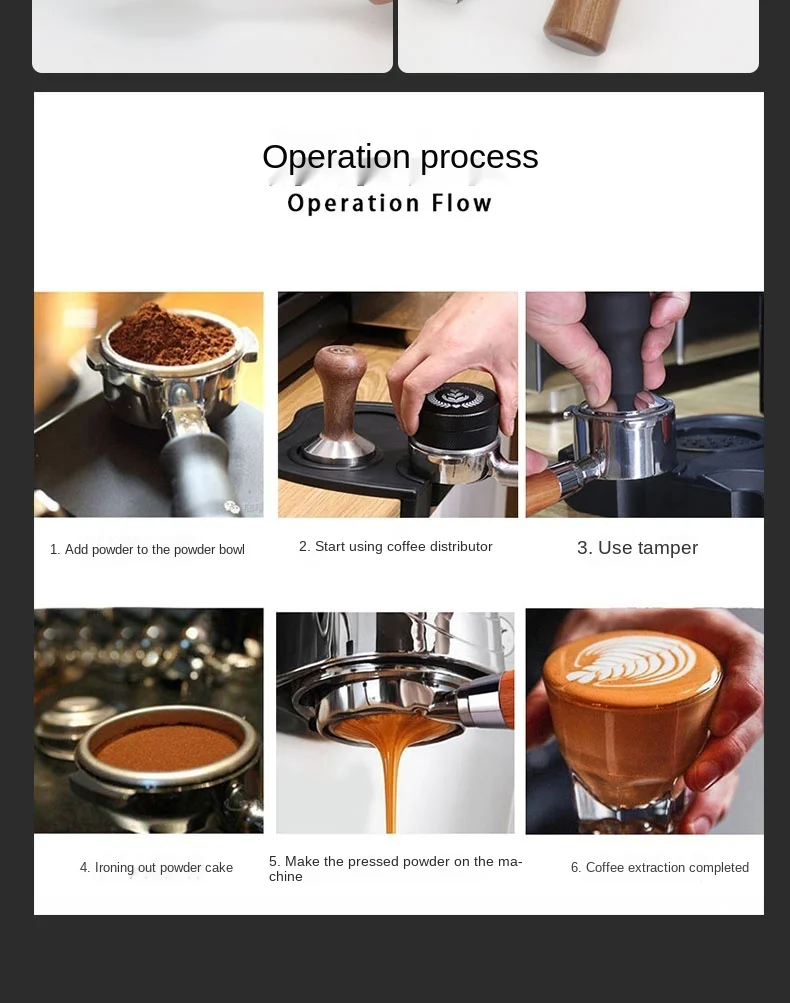 Operation process
Operation Flow

1. Add powder to the powder bowl

2. Start using coffee distributor

3. Use tamper

4. Ironing out powder cake

5. Make the pressed powder on the machine

6. Coffee extraction completed