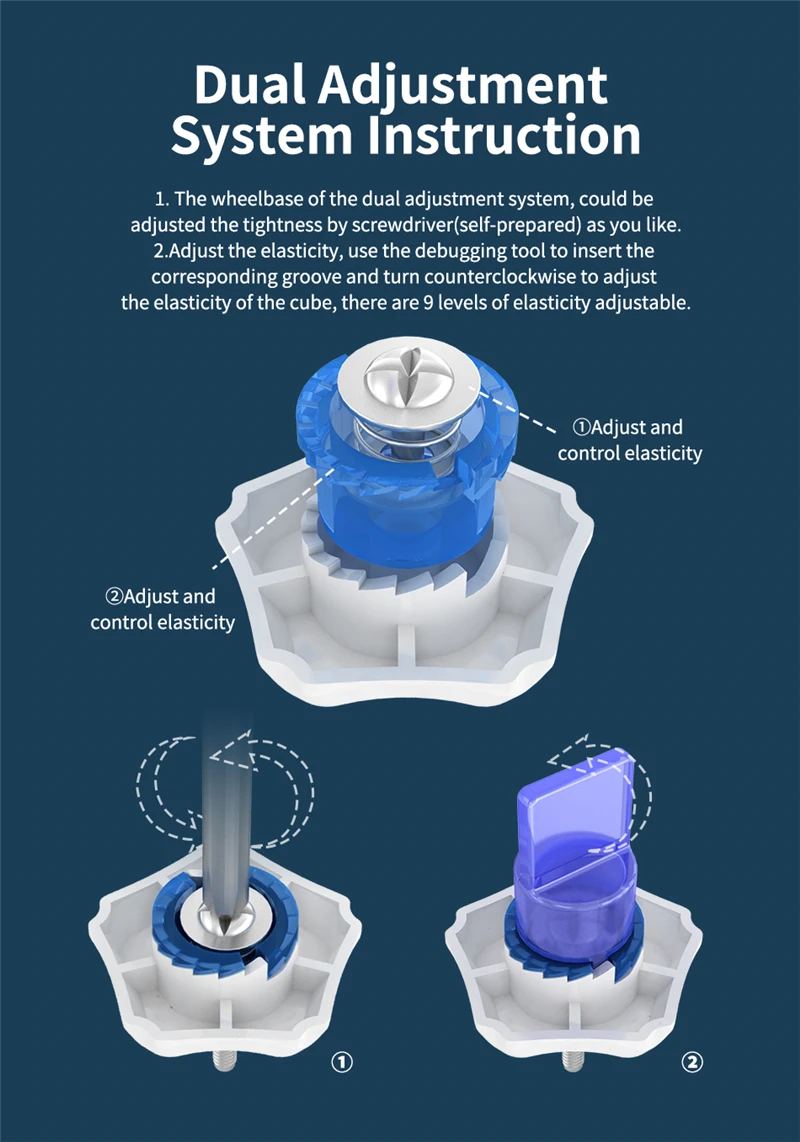 Dual Adjustment System Instruction

1. The wheelbase of the dual adjustment system, could be adjusted the tightness by screwdriver(self-prepared) as you like.
2.Adjust the elasticity, use the debugging tool to insert the corresponding groove and turn counterclockwise to adjust the elasticity of the cube, there are 9 levels of elasticity adjustable.

①Adjust and control elasticity

②Adjust and control elasticity

①

②