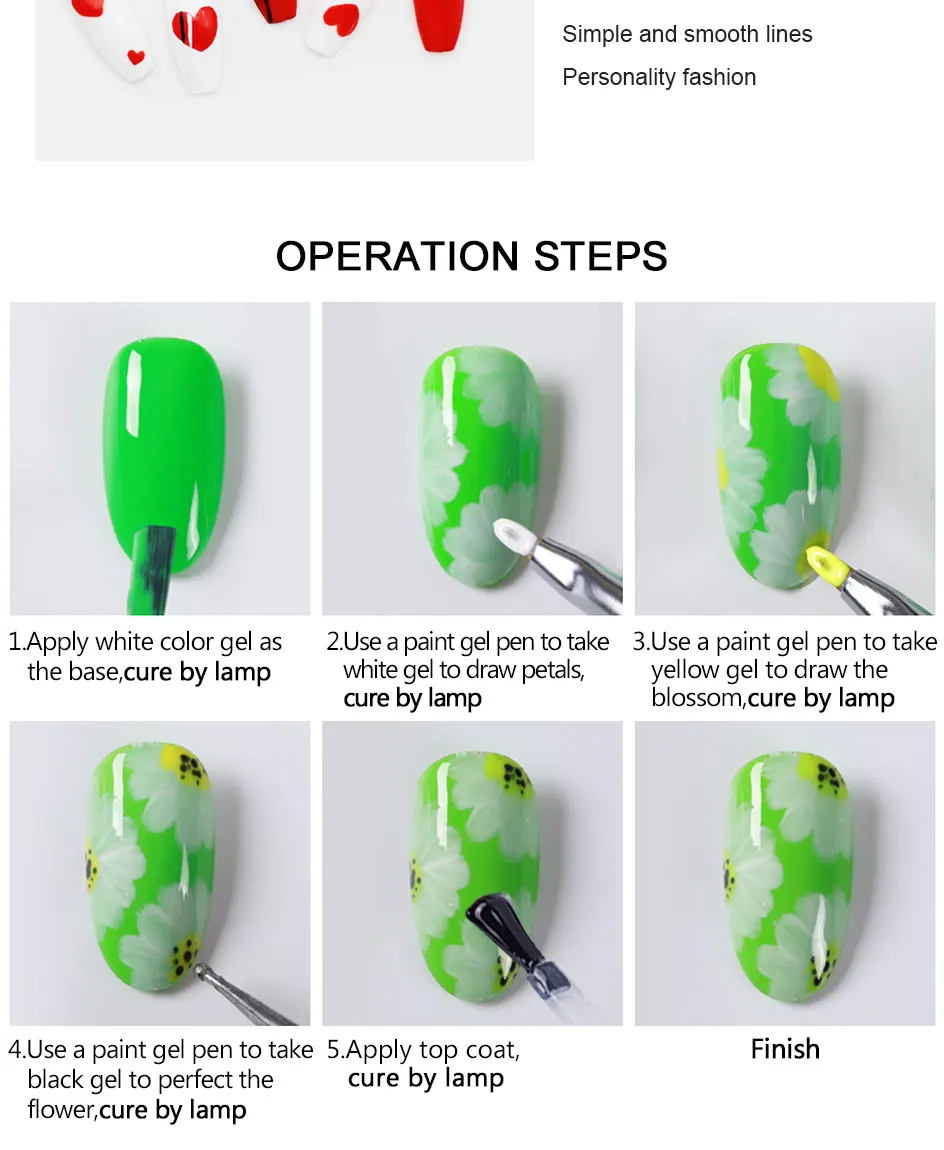 Simple and smooth lines
Personality fashion

OPERATION STEPS

1.Apply white color gel as the base,cure by lamp

2.Use a paint gel pen to take white gel to draw petals, cure by lamp

3.Use a paint gel pen to take yellow gel to draw the blossom,cure by lamp

4.Use a paint gel pen to take black gel to perfect the flower,cure by lamp

5.Apply top coat, cure by lamp

Finish