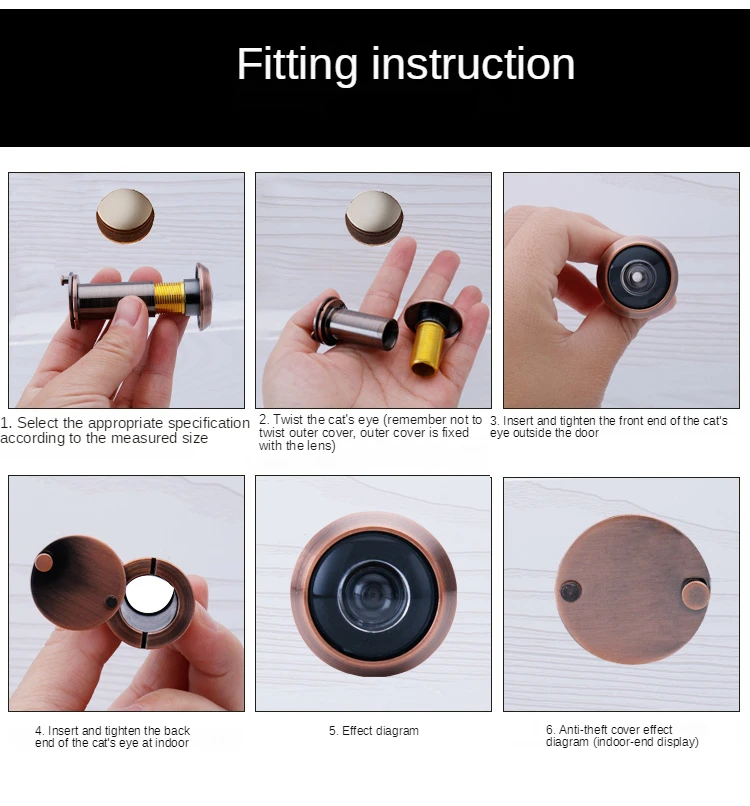 Fitting instruction

1. Select the appropriate specification according to the measured size

2. Twist the cat's eye (remember not to twist outer cover, outer cover is fixed with the lens)

3. Insert and tighten the front end of the cat's eye outside the door

4. Insert and tighten the back end of the cat's eye at indoor

5. Effect diagram

6. Anti-theft cover effect diagram (indoor-end display)