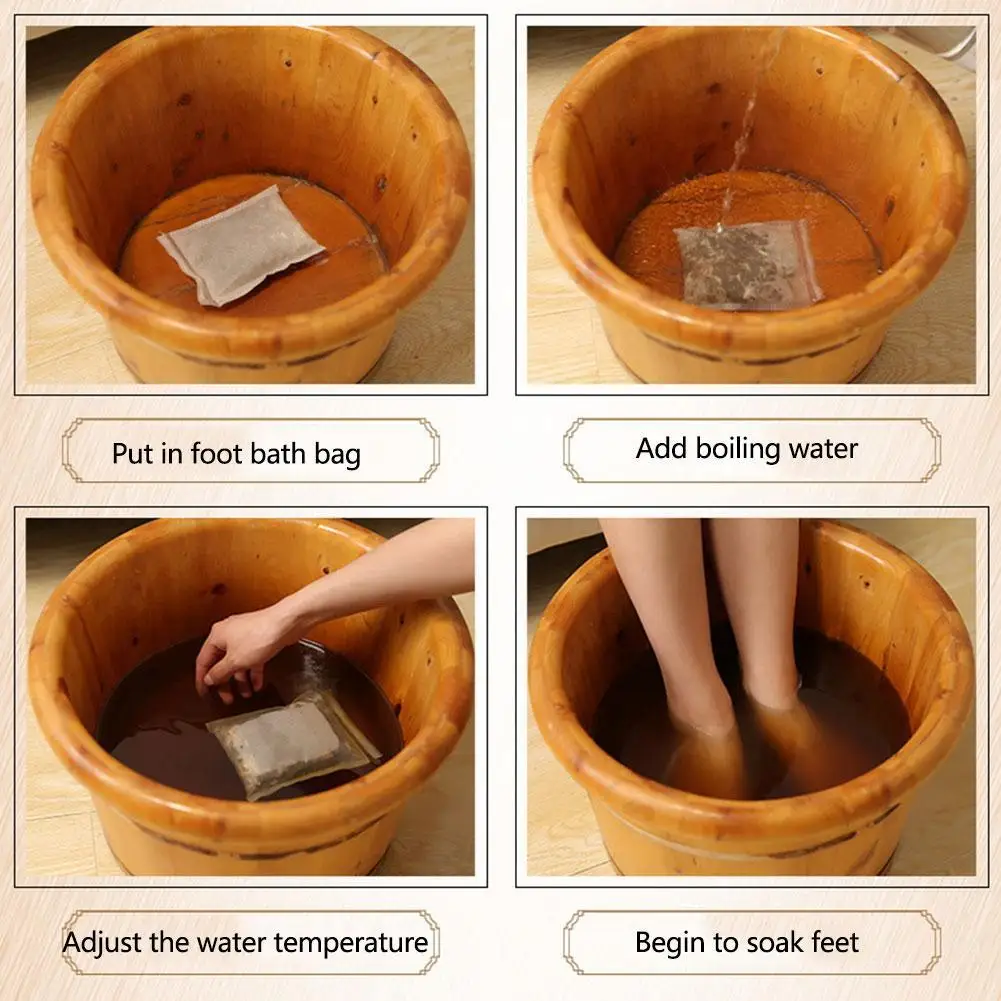 Put in foot bath bag

Add boiling water

Adjust the water temperature

Begin to soak feet