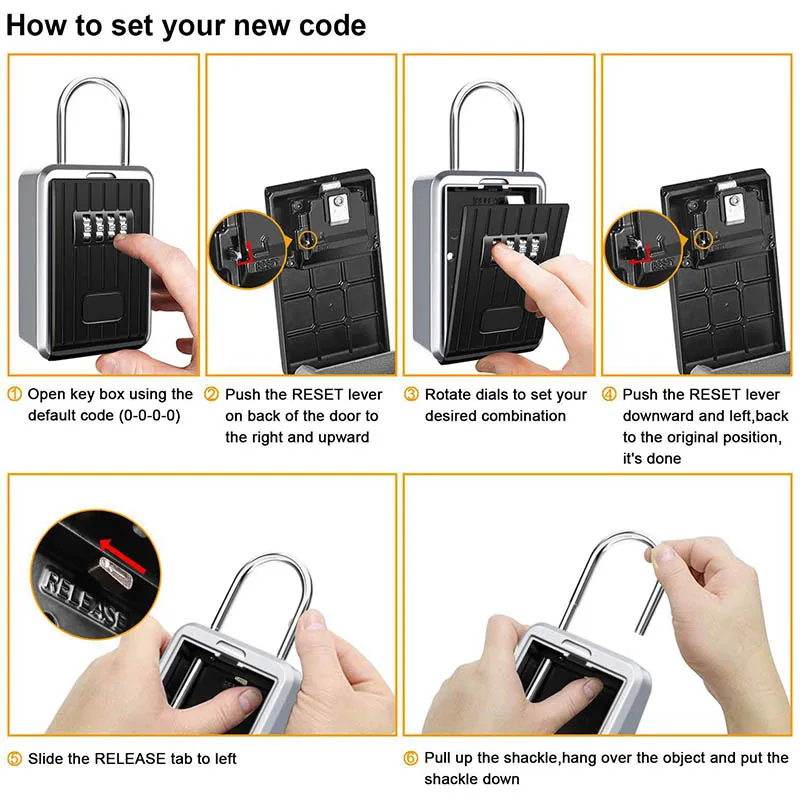 How to set your new code

RESET

RESET

① Open key box using the default code (0-0-0-0)

② Push the RESET lever on back of the door to the right and upward

③ Rotate dials to set your desired combination

④ Push the RESET lever downward and left,back to the original position, it's done

RELEASE

⑤ Slide the RELEASE tab to left

⑥ Pull up the shackle,hang over the object and put the shackle down