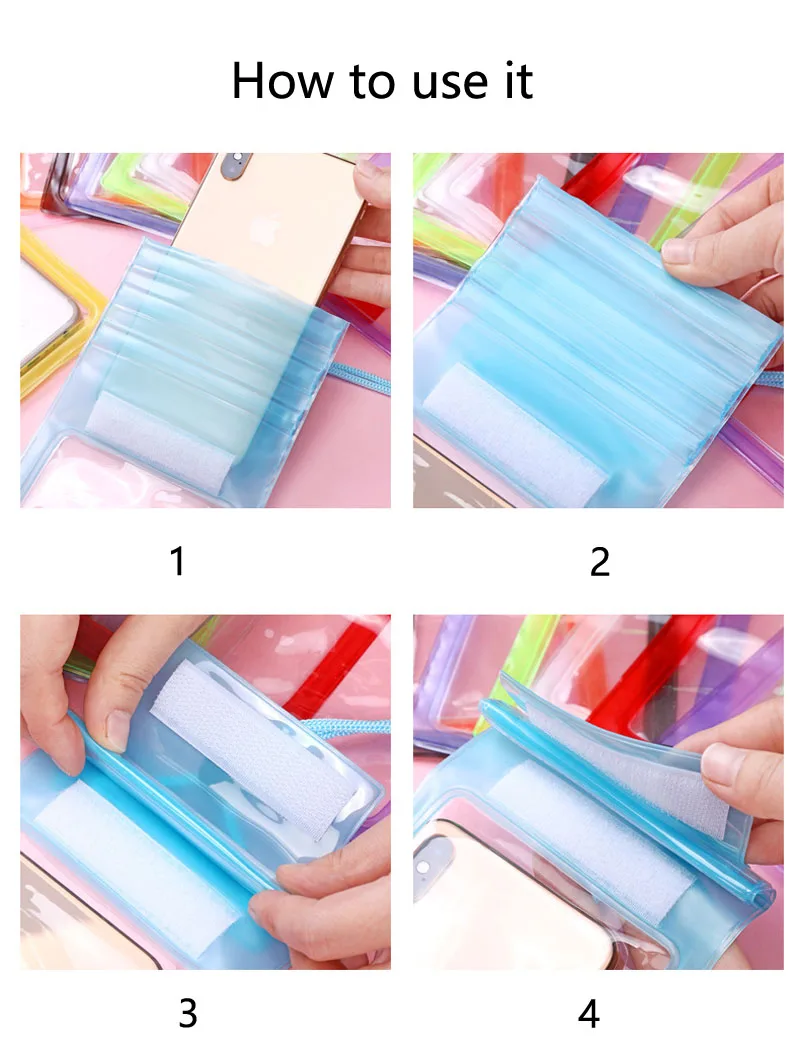 How to use it

1

2

3

4