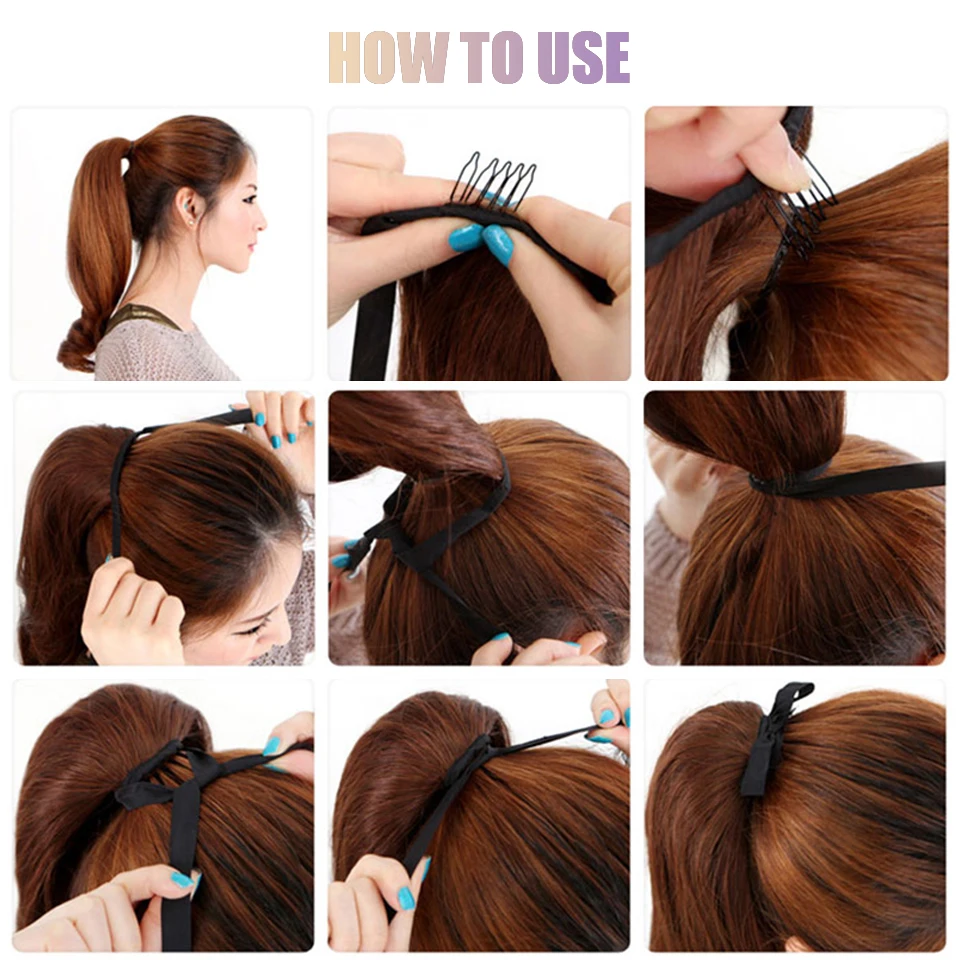 HOW TO USE