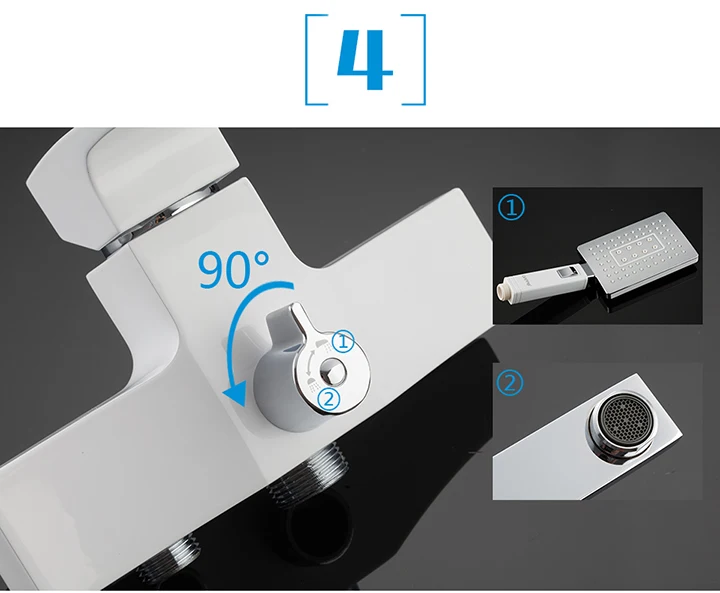 [4]

90°

①

②

①

②