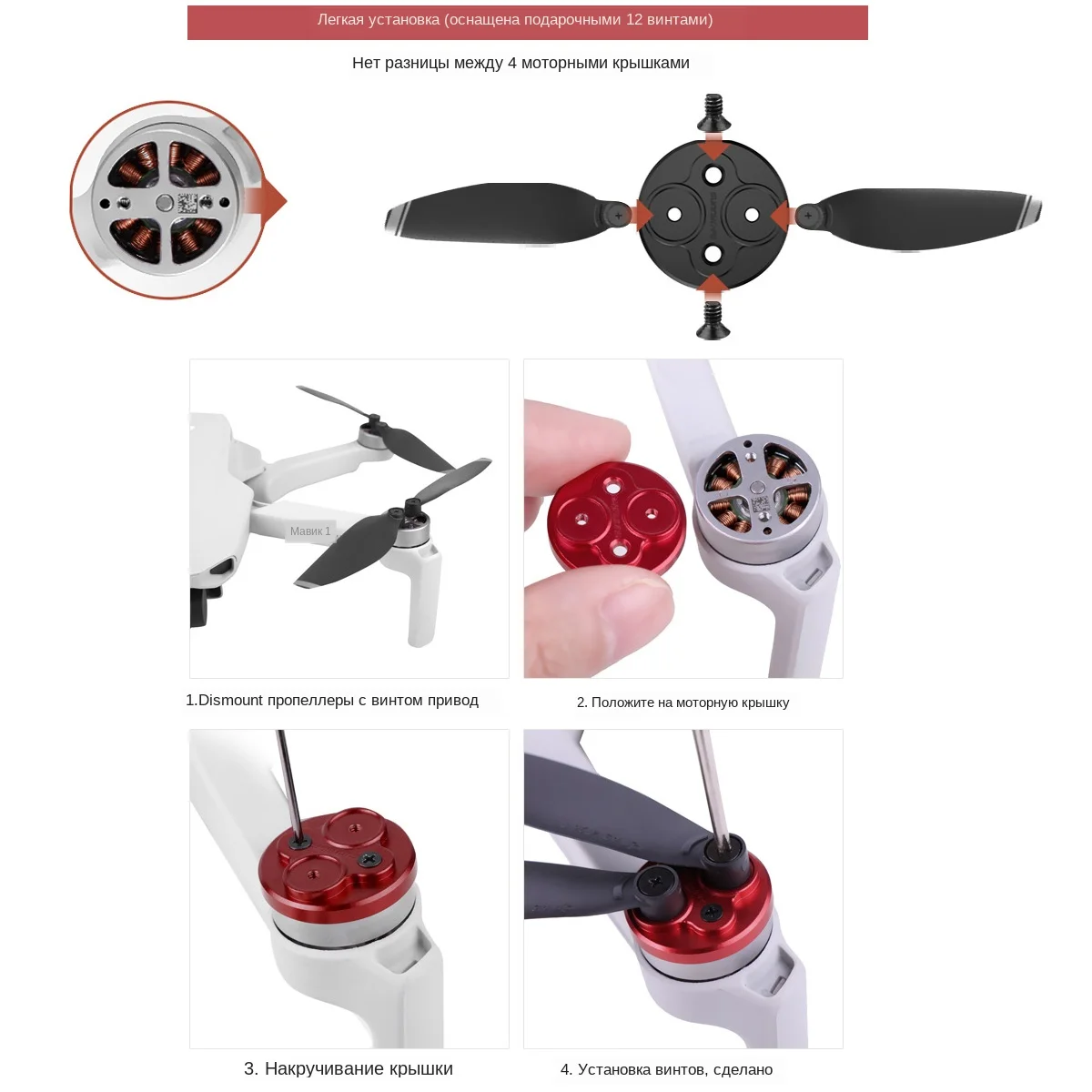 Легкая установка (оснащена подарочными 12 винтами)

Нет разницы между 4 моторными крышками

Мавик 1

1.Dismount пропеллеры с винтом привод

2. Положите на моторную крышку

3. Накручивание крышки

4. Установка винтов, сделано