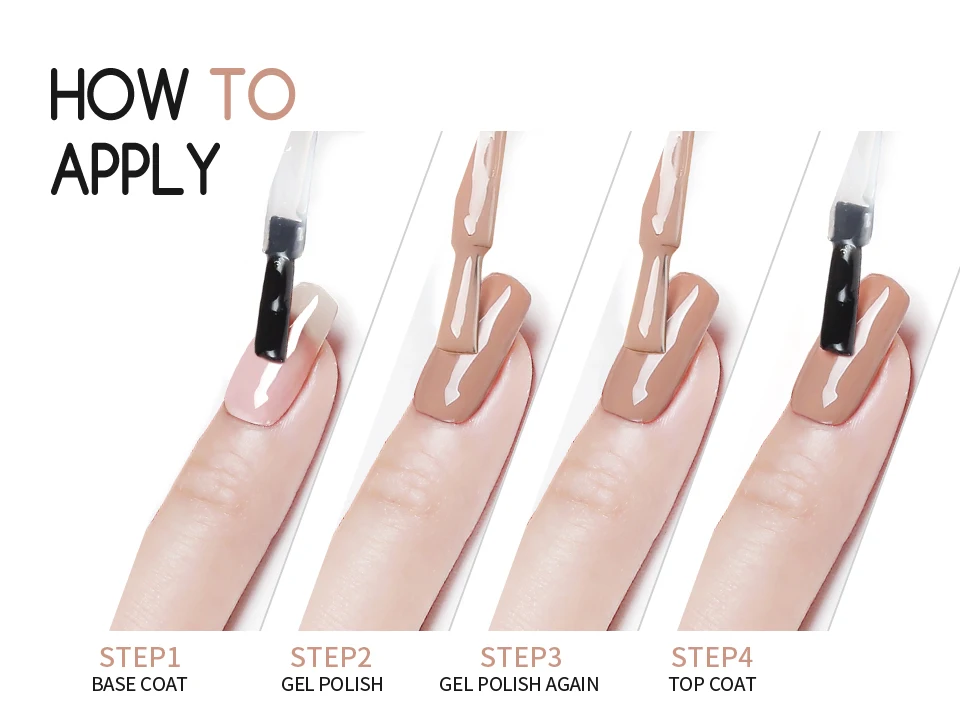 HOW TO APPLY

STEP1
BASE COAT

STEP2
GEL POLISH

STEP3
GEL POLISH AGAIN

STEP4
TOP COAT