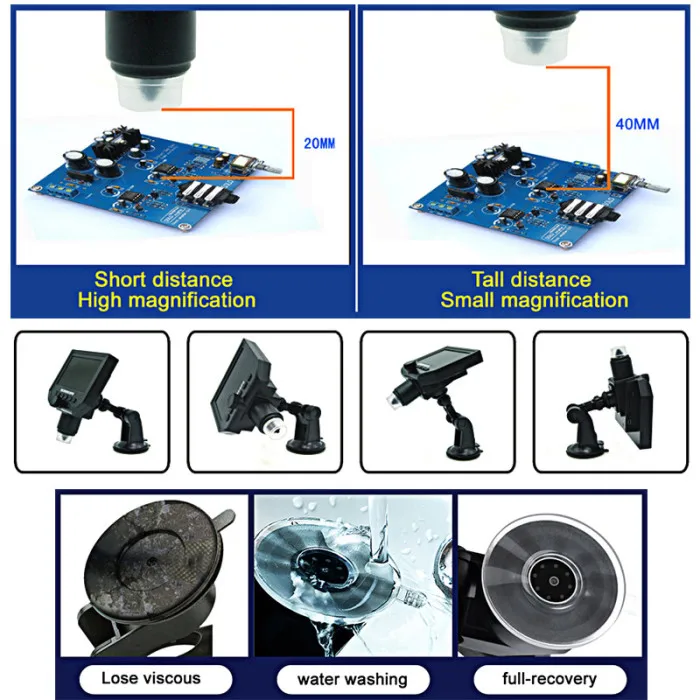 20MM

Short distance
High magnification

40MM

Tall distance
Small magnification

Lose viscous

water washing

full-recovery