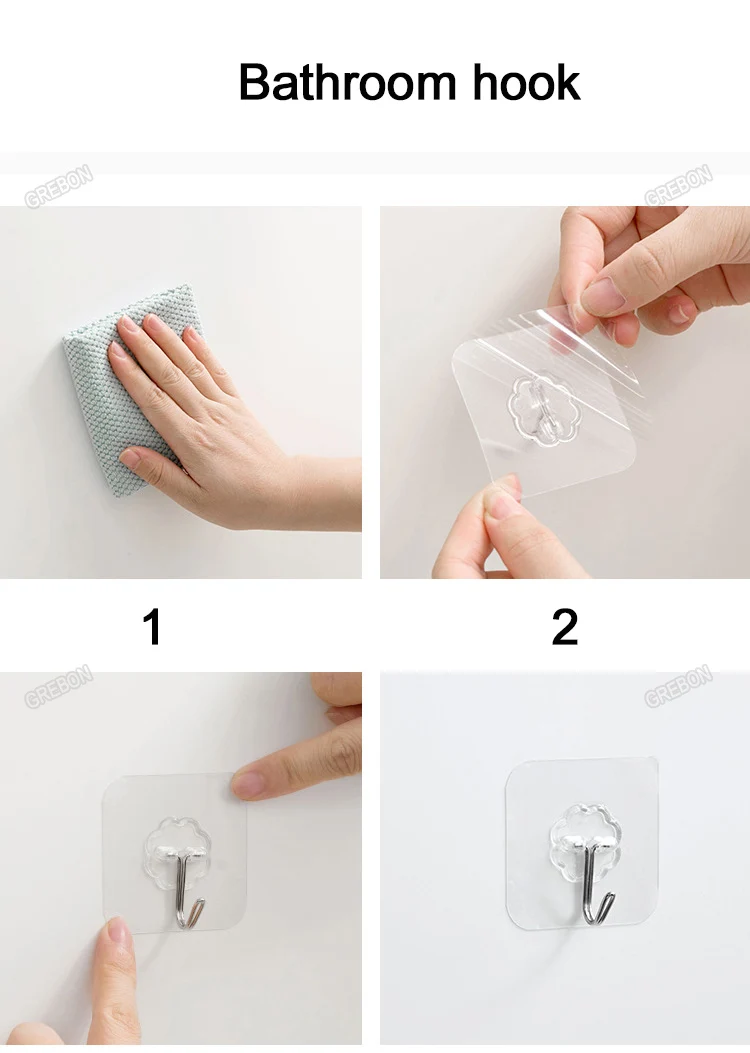 Bathroom hook

GREBON

GREBON

1

2

GREBON

GREBON