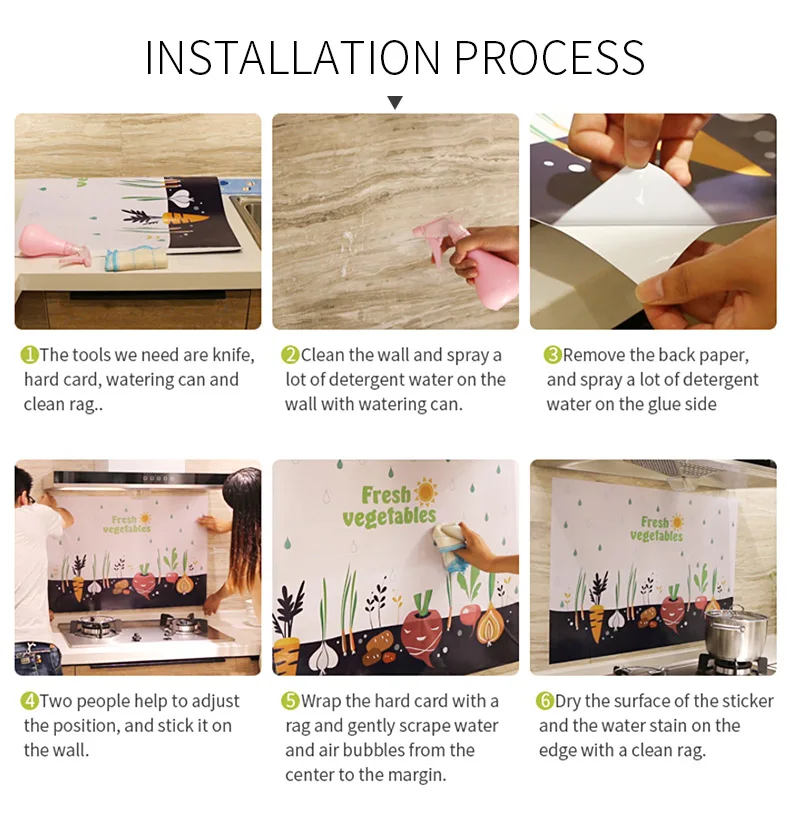 INSTALLATION PROCESS

1The tools we need are knife, hard card, watering can and clean rag..

2Clean the wall and spray a lot of detergent water on the wall with watering can.

3Remove the back paper, and spray a lot of detergent water on the glue side

Fresh vegetables

Fresh vegetables

Fresh vegetables

4Two people help to adjust the position, and stick it on the wall.

5Wrap the hard card with a rag and gently scrape water and air bubbles from the center to the margin.

6Dry the surface of the sticker and the water stain on the edge with a clean rag.