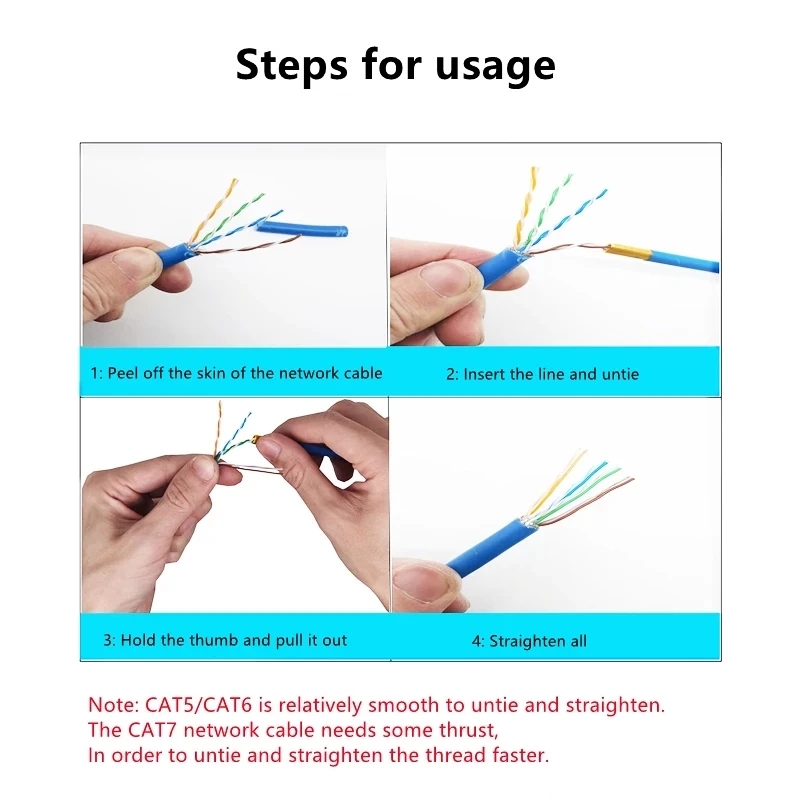 Steps for usage

1: Peel off the skin of the network cable

2: Insert the line and untie

3: Hold the thumb and pull it out

4: Straighten all

Note: CAT5/CAT6 is relatively smooth to untie and straighten.
The CAT7 network cable needs some thrust,
In order to untie and straighten the thread faster.