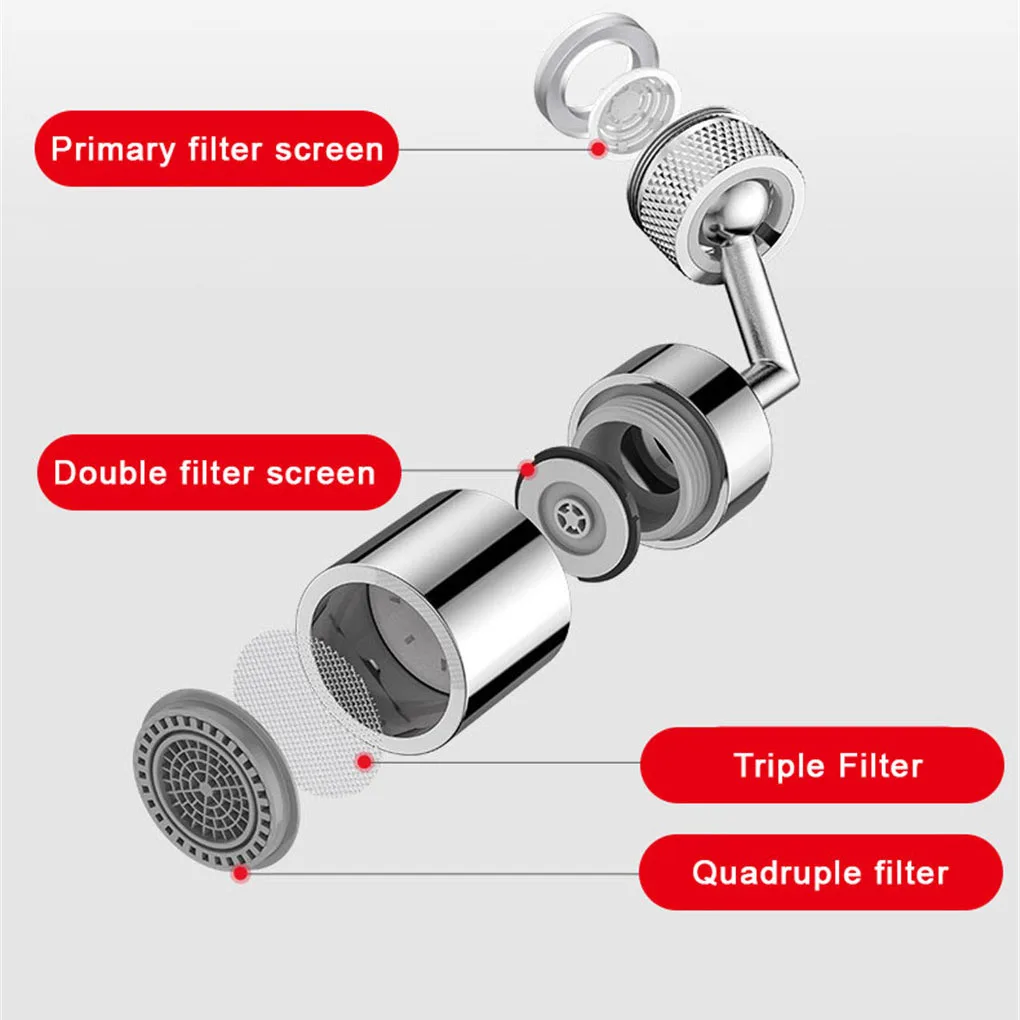 Primary filter screen

Double filter screen

Triple Filter

Quadruple filter