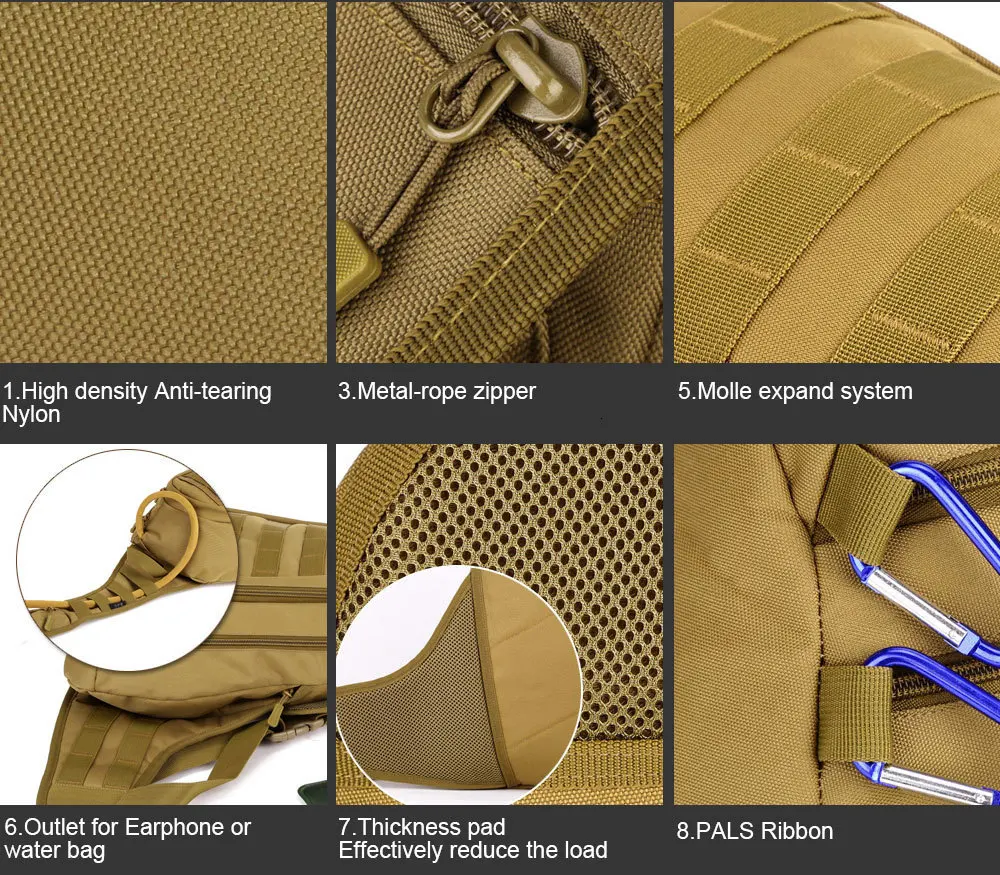 1.High density Anti-tearing Nylon

3.Metal-rope zipper

5.Molle expand system

6.Outlet for Earphone or water bag

7.Thickness pad
Effectively reduce the load

8.PALS Ribbon