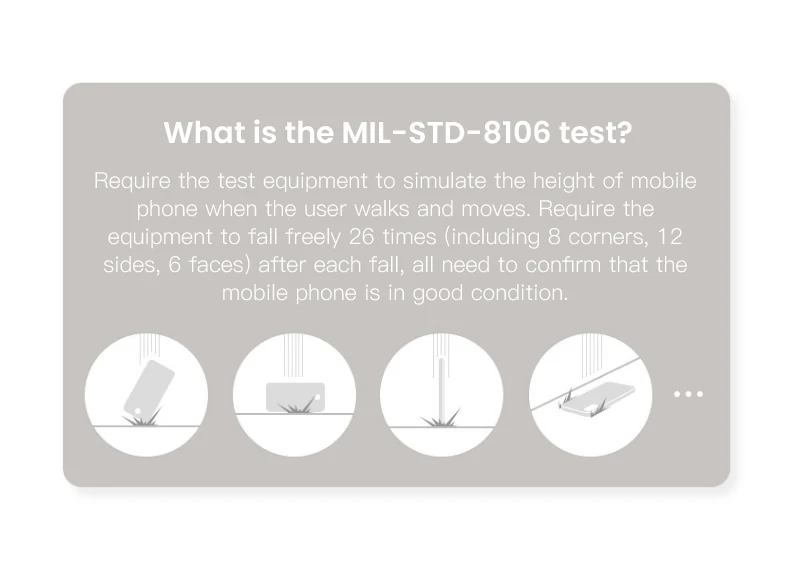 What is the MIL-STD-8106 test?

Require the test equipment to simulate the height of mobile phone when the user walks and moves. Require the equipment to fall freely 26 times (including 8 corners, 12 sides, 6 faces) after each fall, all need to confirm that the mobile phone is in good condition.

...