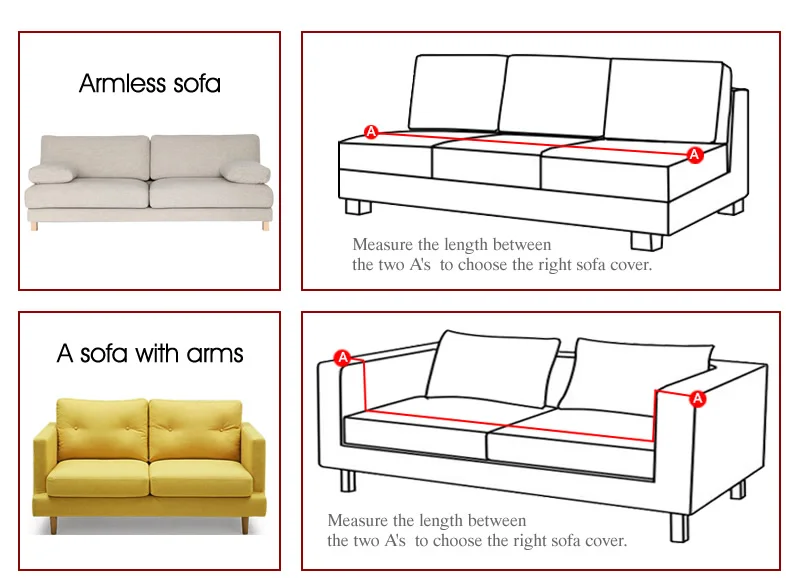 Armless sofa

A

A

Measure the length between the two A's to choose the right sofa cover.

A sofa with arms

A

A

Measure the length between the two A's to choose the right sofa cover.