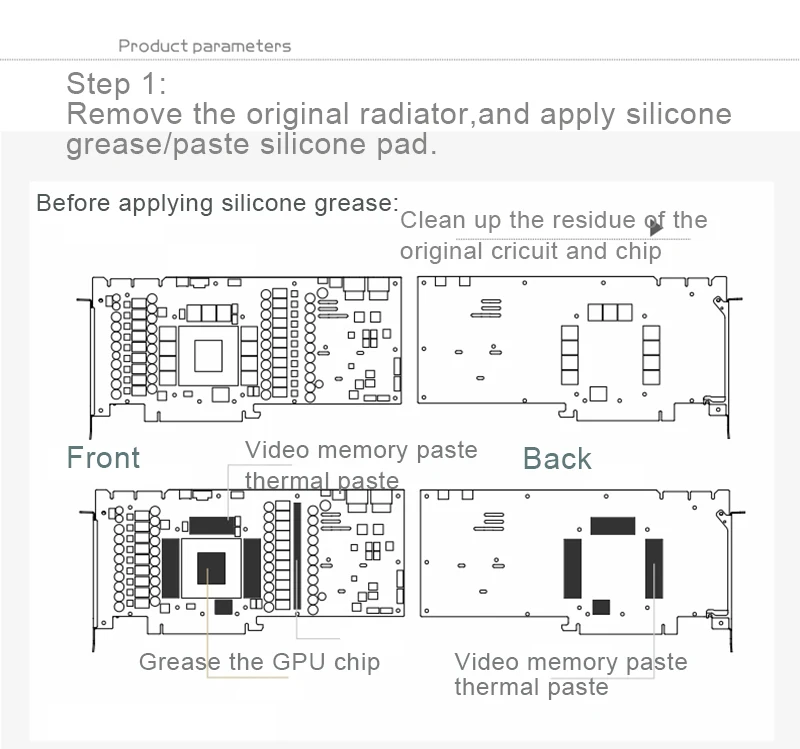 Product parameters

Step 1:
Remove the original radiator,and apply silicone grease/paste silicone pad.

Before applying silicone grease:

Clean up the residue of the original cricuit and chip

Front

Video memory paste thermal paste

Back

Grease the GPU chip

Video memory paste thermal paste