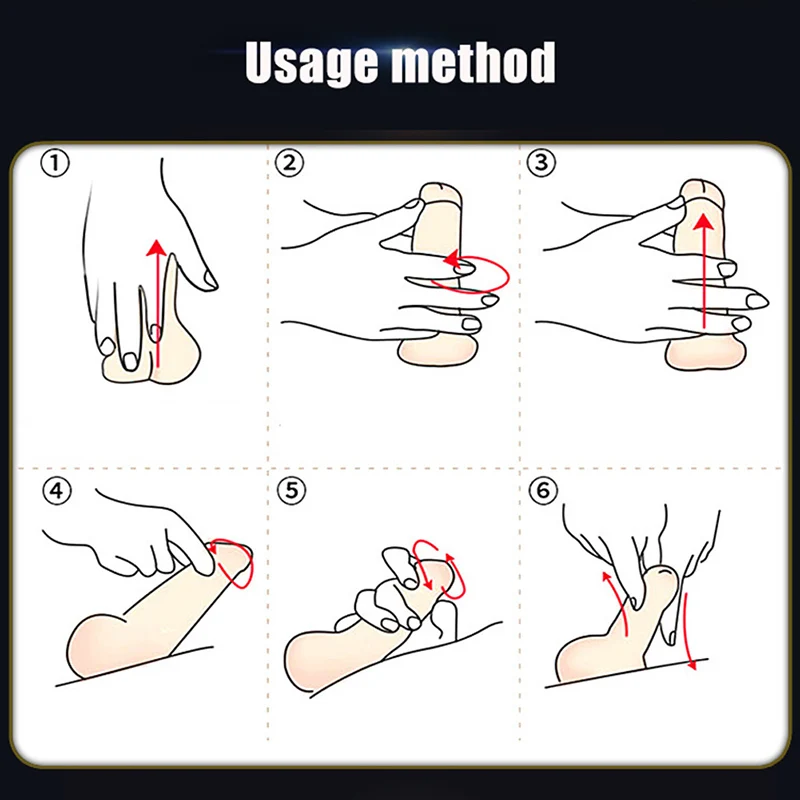 Usage method

①

②

③

④

⑤

⑥