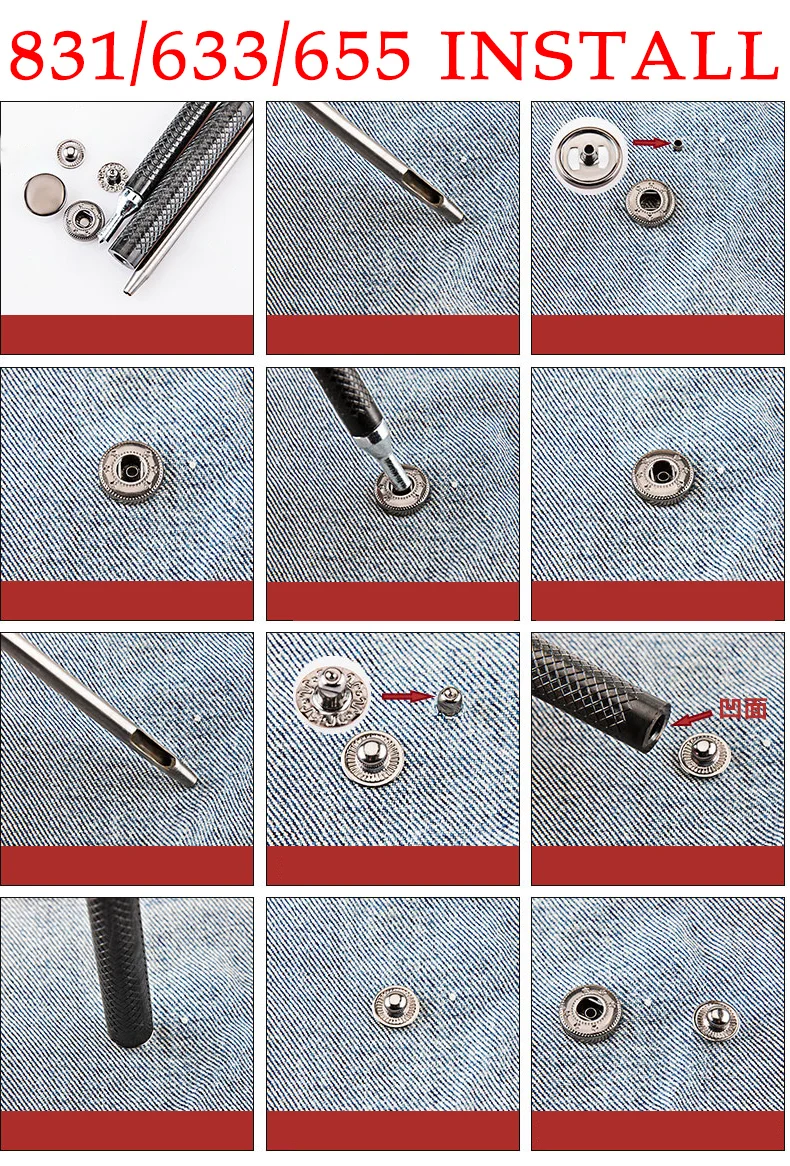 831/633/655 INSTALL

凹面