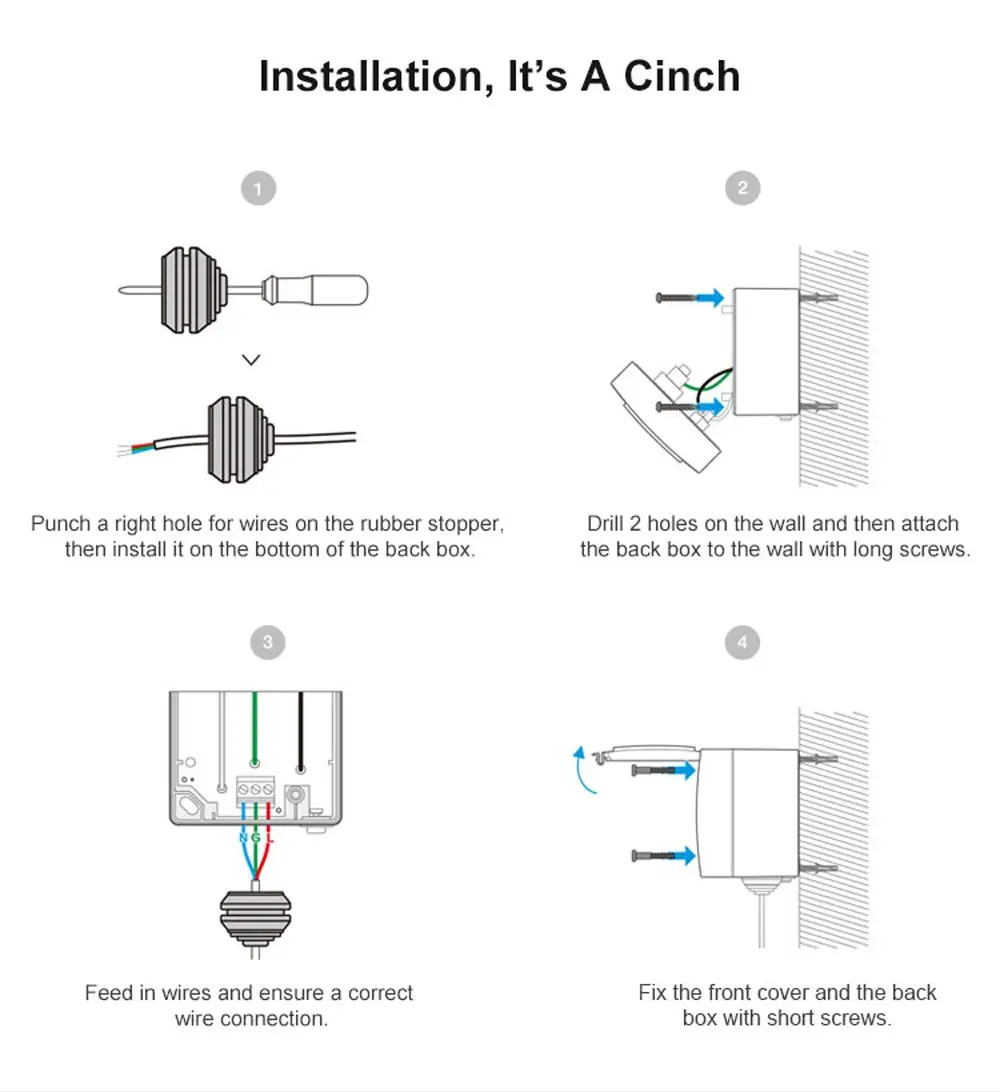 Installation, It's A Cinch

1

Punch a right hole for wires on the rubber stopper, then install it on the bottom of the back box.

2

Drill 2 holes on the wall and then attach the back box to the wall with long screws.

3

N G L

Feed in wires and ensure a correct wire connection.

4

Fix the front cover and the back box with short screws.