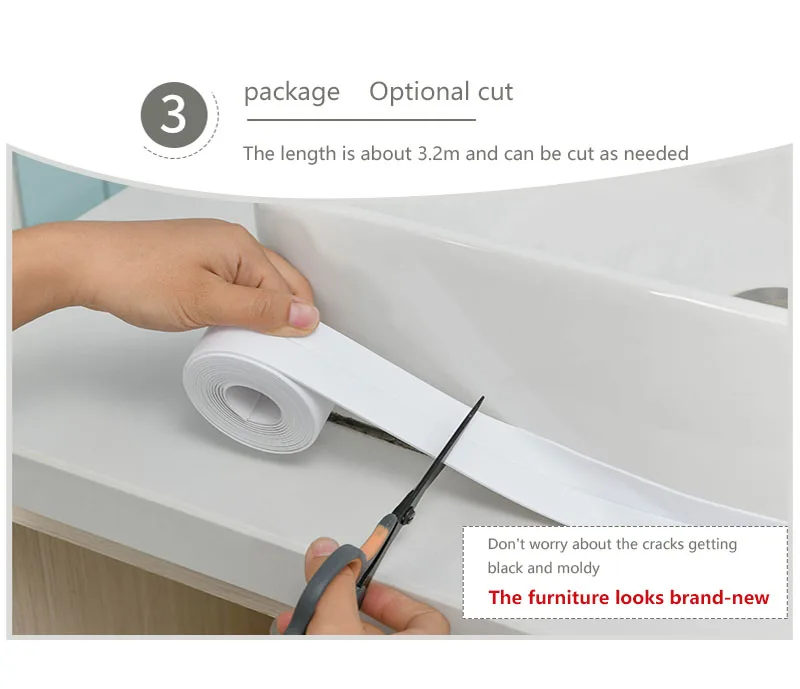 3

package Optional cut

The length is about 3.2m and can be cut as needed

Don't worry about the cracks getting black and moldy

The furniture looks brand-new