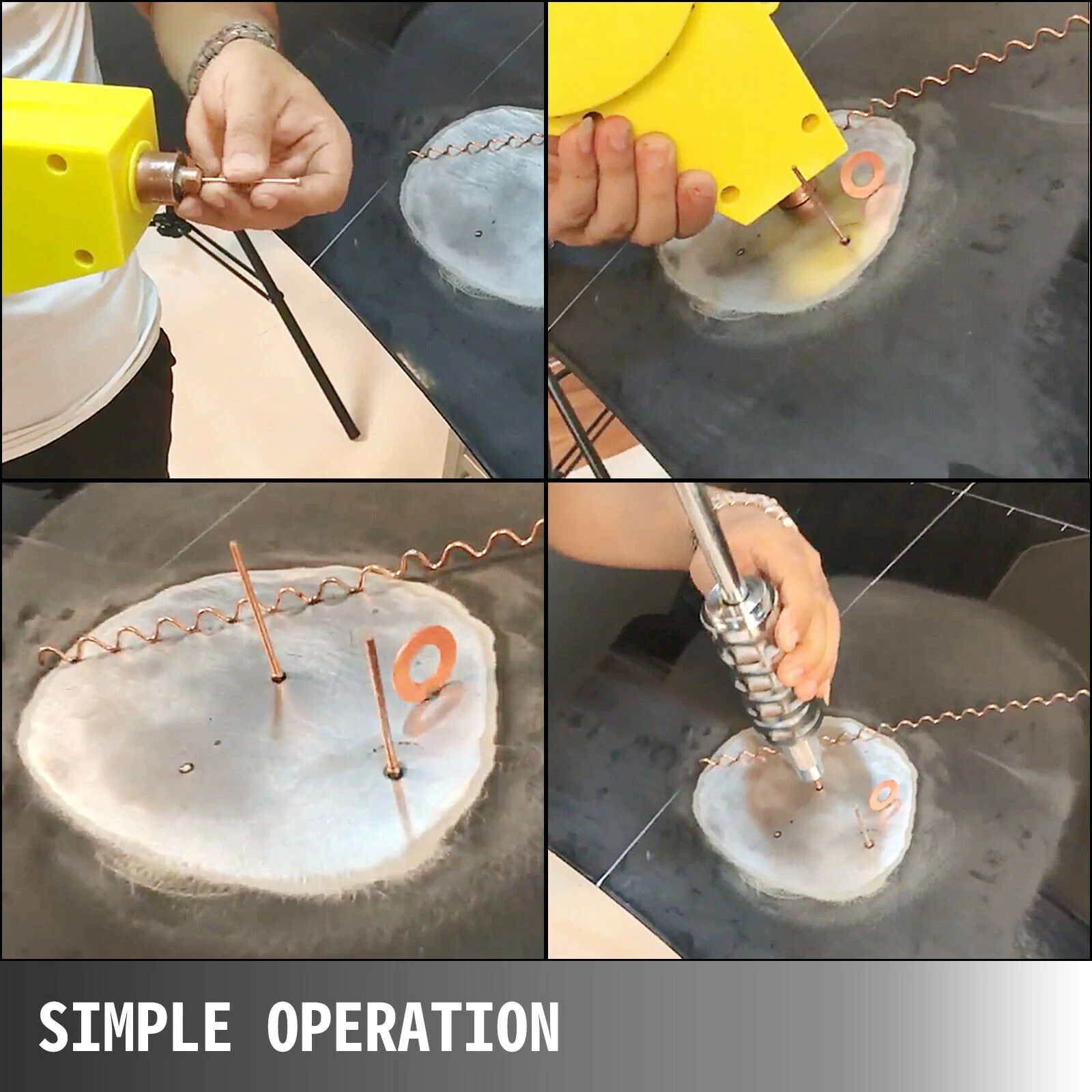 SIMPLE OPERATION