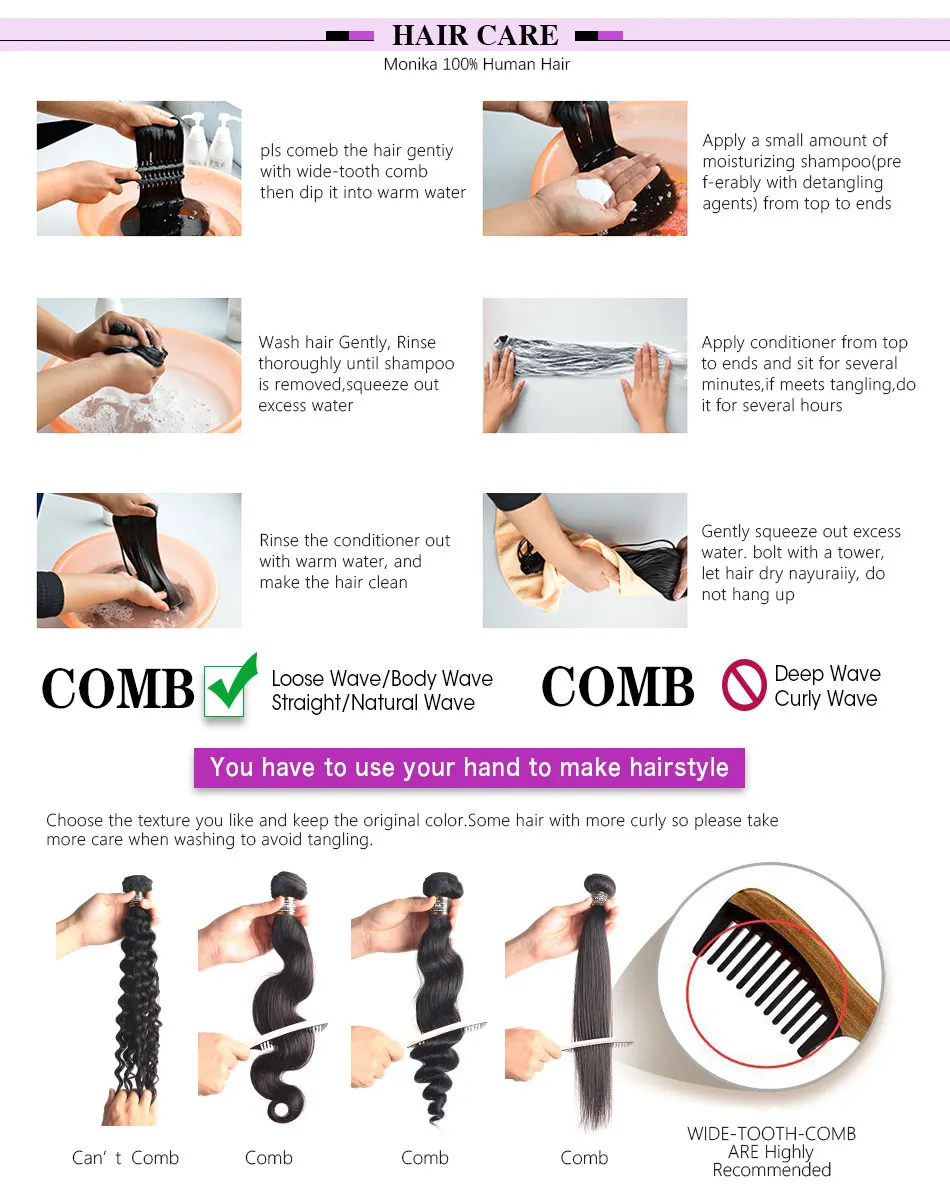 HAIR CARE

Monika 100% Human Hair

pls comeb the hair gentiy with wide-tooth comb then dip it into warm water

Apply a small amount of moisturizing shampoo(pre f-erably with detangling agents) from top to ends

Wash hair Gently, Rinse thoroughly until shampoo is removed,squeeze out excess water

Apply conditioner from top to ends and sit for several minutes,if meets tangling,do it for several hours

Rinse the conditioner out with warm water, and make the hair clean

Gently squeeze out excess water. bolt with a tower, let hair dry nayuraiiy, do not hang up

COMB

Loose Wave/Body Wave Straight/Natural Wave

COMB

Deep Wave Curly Wave

You have to use your hand to make hairstyle

Choose the texture you like and keep the original color.Some hair with more curly so please take more care when washing to avoid tangling.

Can' t Comb

Comb

Comb

Comb

WIDE-TOOTH-COMB ARE Highly Recommended