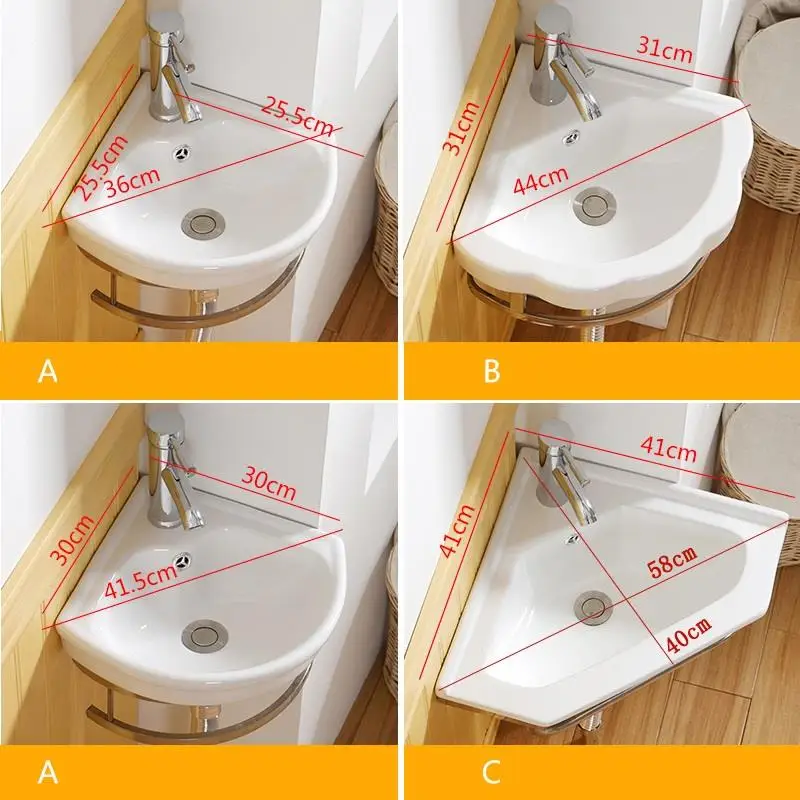 25.5cm
25.5cm
36cm
A

31cm
31cm
44cm
B

30cm
30cm
41.5cm
A

41cm
41cm
58cm
40cm
C