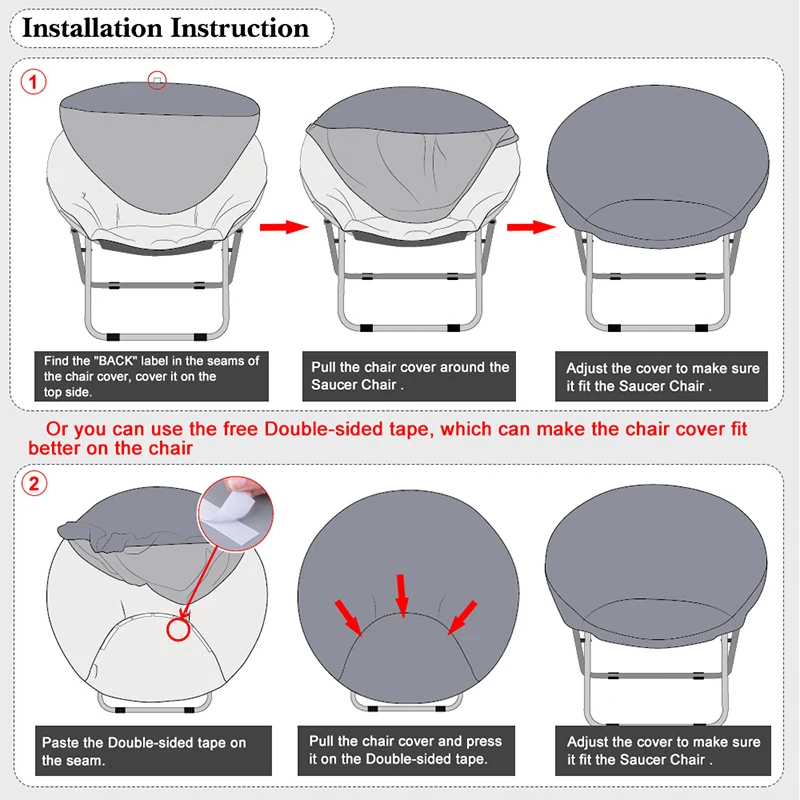 Installation Instruction

1

Find the "BACK" label in the seams of the chair cover, cover it on the top side.

Pull the chair cover around the Saucer Chair .

Adjust the cover to make sure it fit the Saucer Chair .

Or you can use the free Double-sided tape, which can make the chair cover fit better on the chair

2

Paste the Double-sided tape on the seam.

Pull the chair cover and press it on the Double-sided tape.

Adjust the cover to make sure it fit the Saucer Chair .