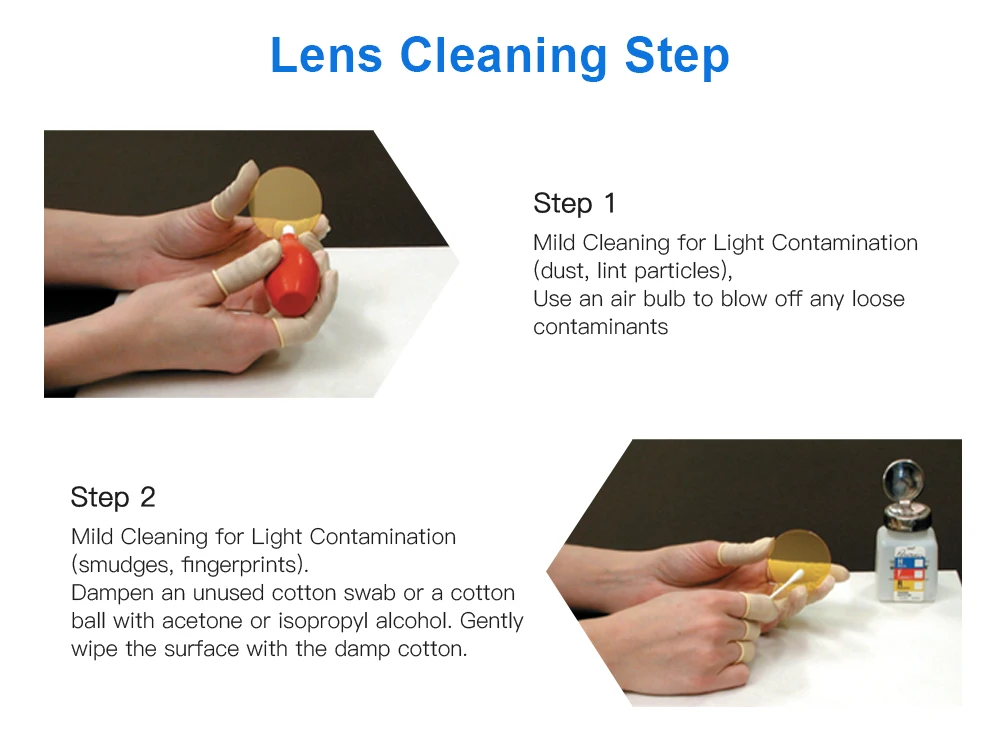 Lens Cleaning Step

Step 1
Mild Cleaning for Light Contamination (dust, lint particles),
Use an air bulb to blow off any loose contaminants

Step 2
Mild Cleaning for Light Contamination (smudges, fingerprints).
Dampen an unused cotton swab or a cotton ball with acetone or isopropyl alcohol. Gently wipe the surface with the damp cotton.