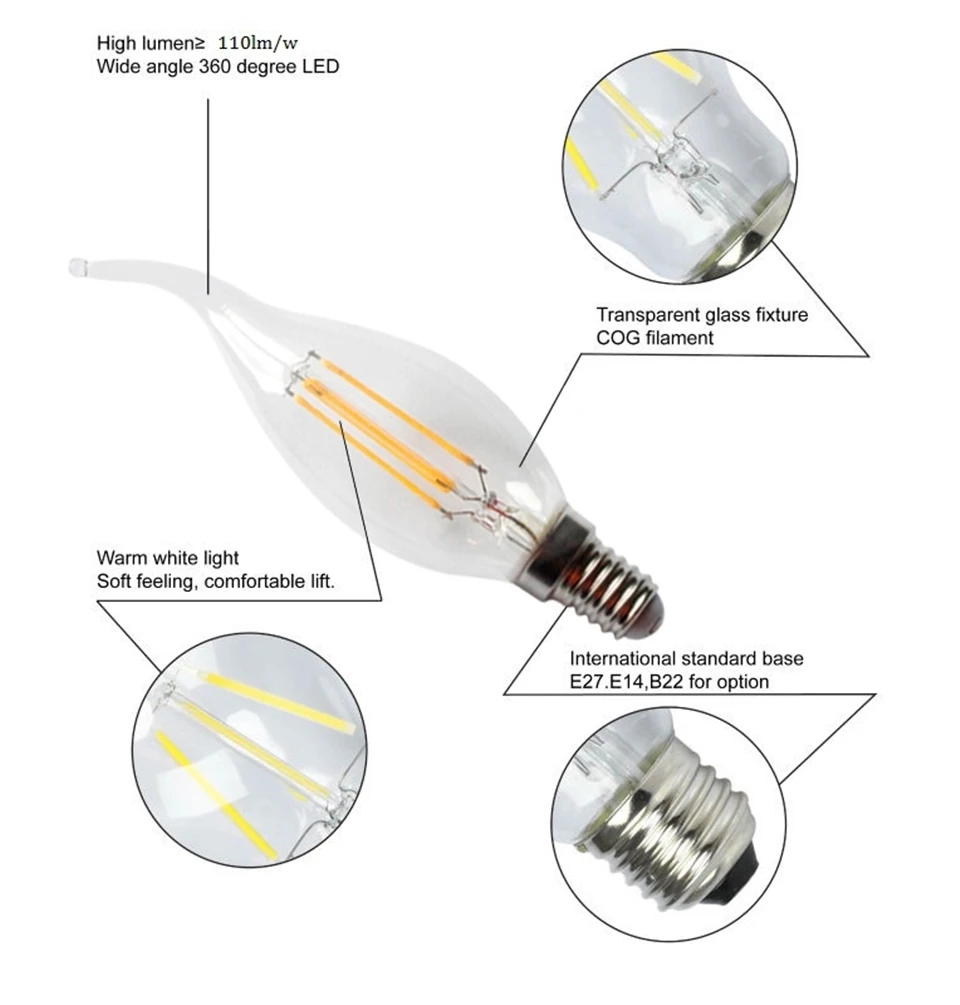 High lumen≥ 110lm/w
Wide angle 360 degree LED

Transparent glass fixture
COG filament

Warm white light
Soft feeling, comfortable lift.

International standard base
E27.E14,B22 for option