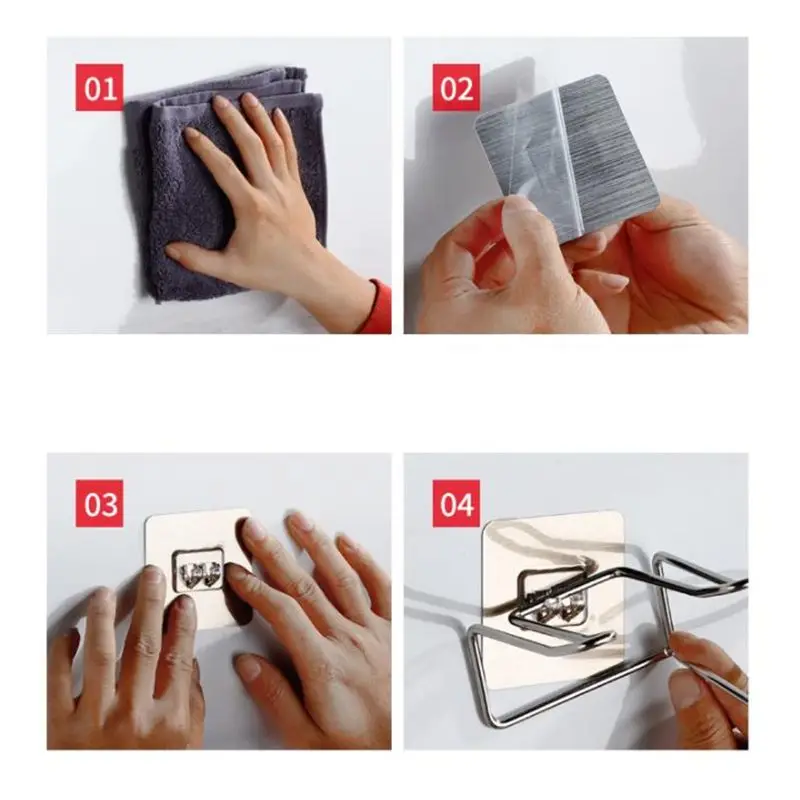 01

02

03

04