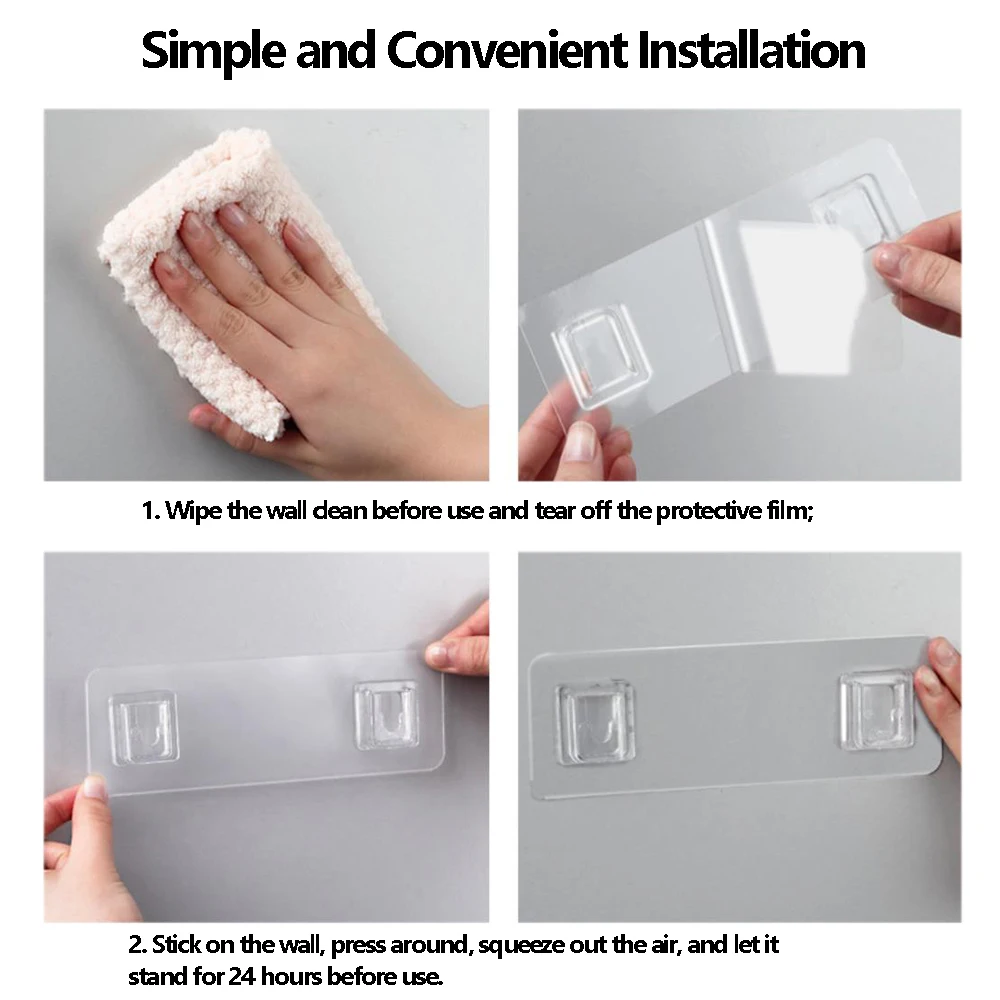 Simple and Convenient Installation

1. Wipe the wall clean before use and tear off the protective film;

2. Stick on the wall, press around, squeeze out the air, and let it stand for 24 hours before use.