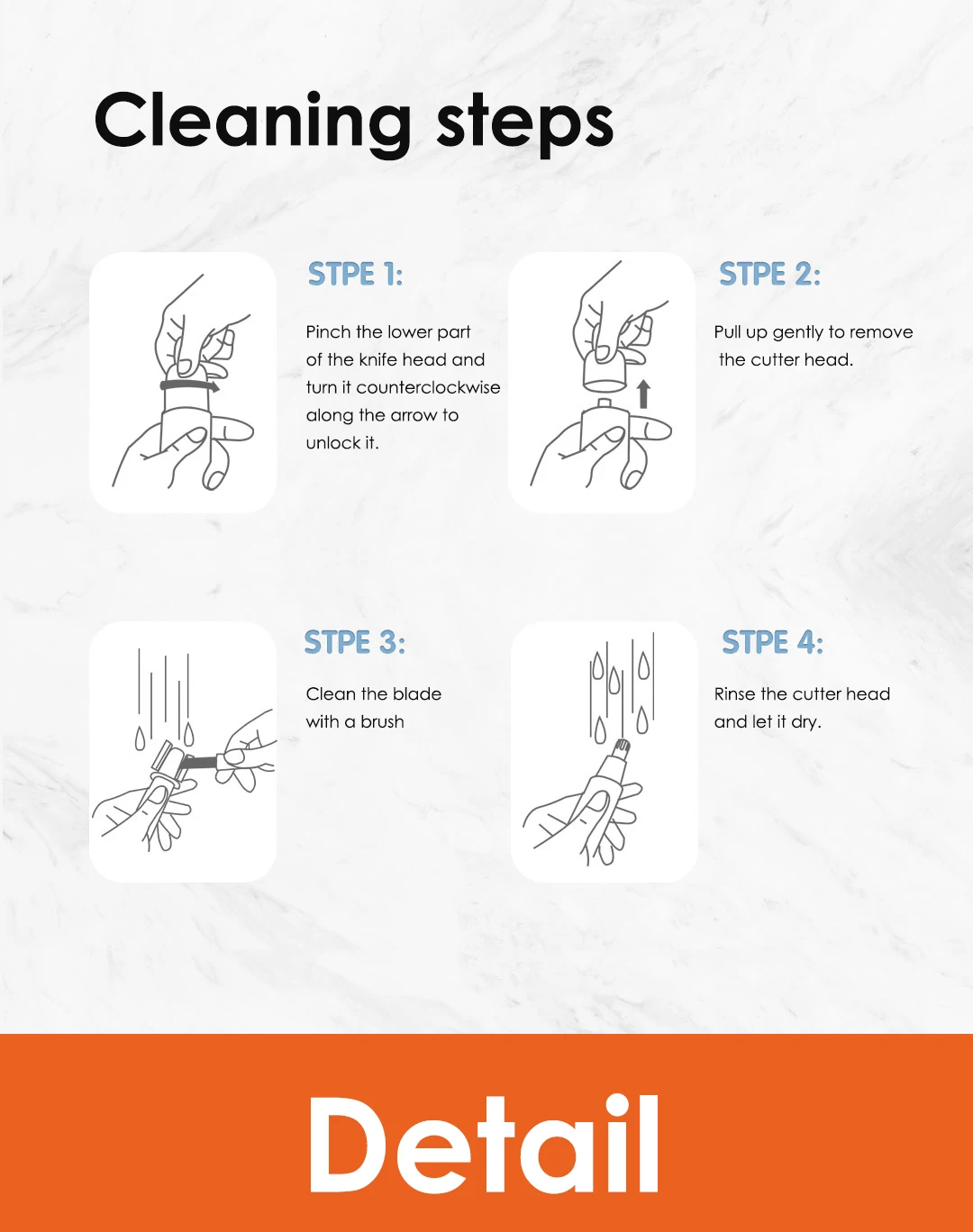 Cleaning steps

STPE 1:

Pinch the lower part of the knife head and turn it counterclockwise along the arrow to unlock it.

STPE 2:

Pull up gently to remove the cutter head.

STPE 3:

Clean the blade with a brush

STPE 4:

Rinse the cutter head and let it dry.

Detail