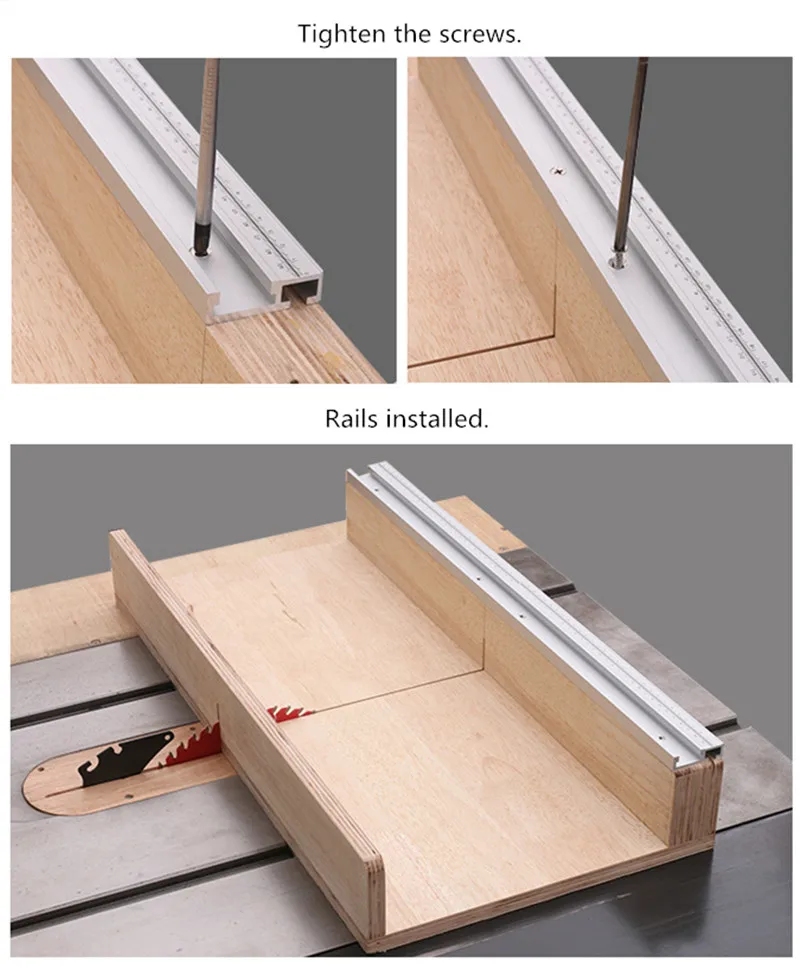 Tighten the screws.

Rails installed.