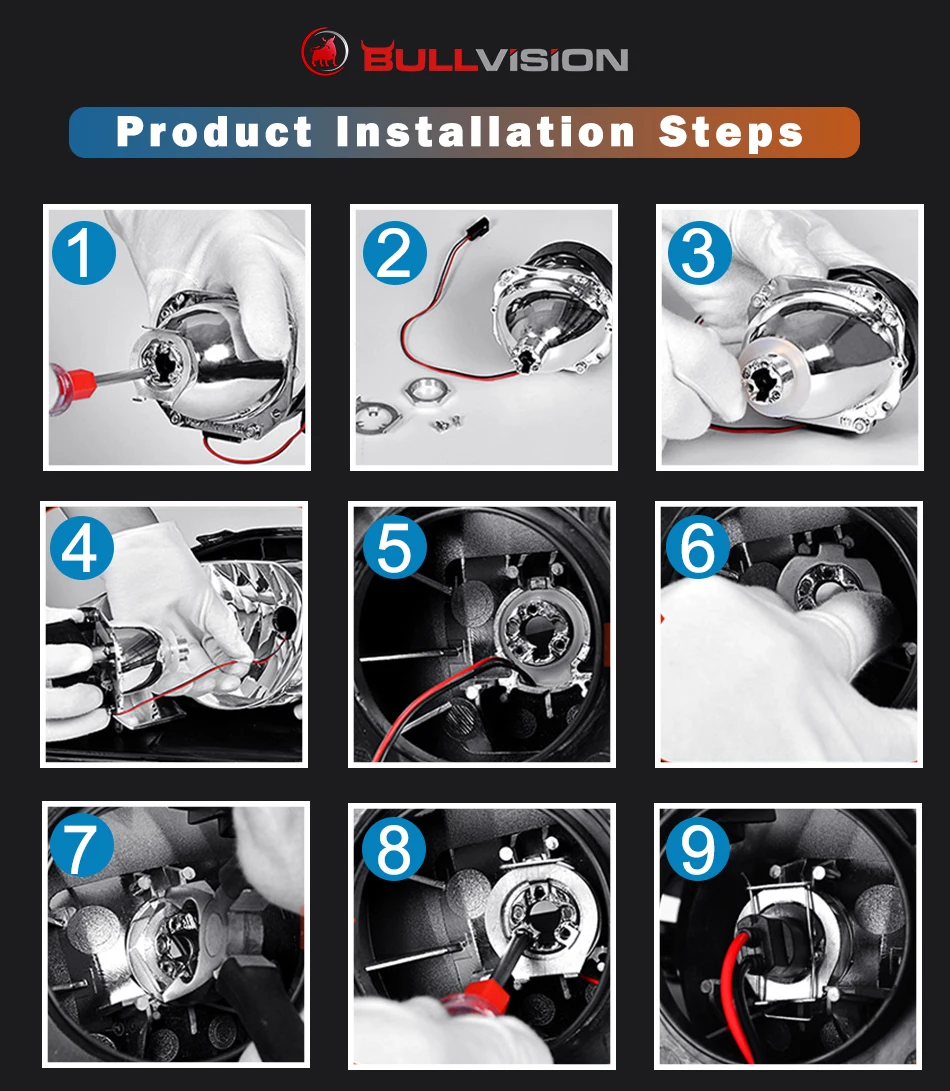 BULLVISION

Product Installation Steps

1

2

3

4

5

6

7

8

9