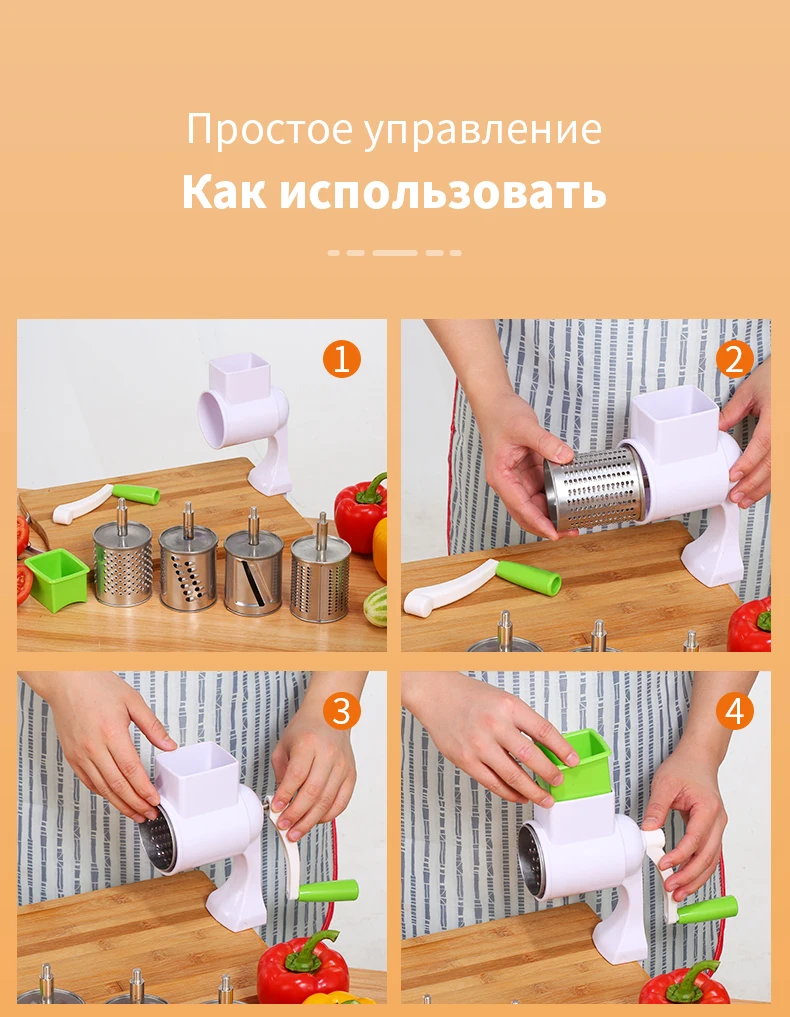 Простое управление

Как использовать

1

2

3

4