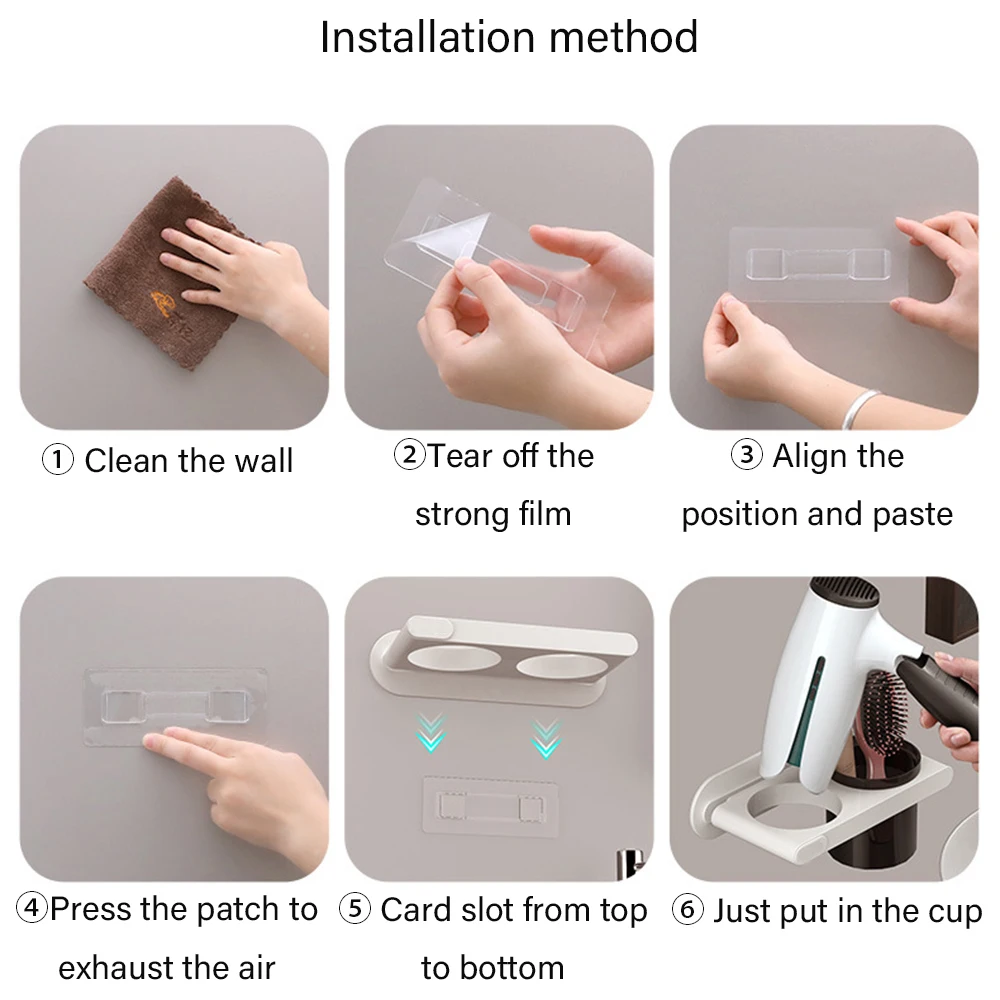 Installation method

① Clean the wall

②Tear off the strong film

③ Align the position and paste

④Press the patch to exhaust the air

⑤ Card slot from top to bottom

⑥ Just put in the cup