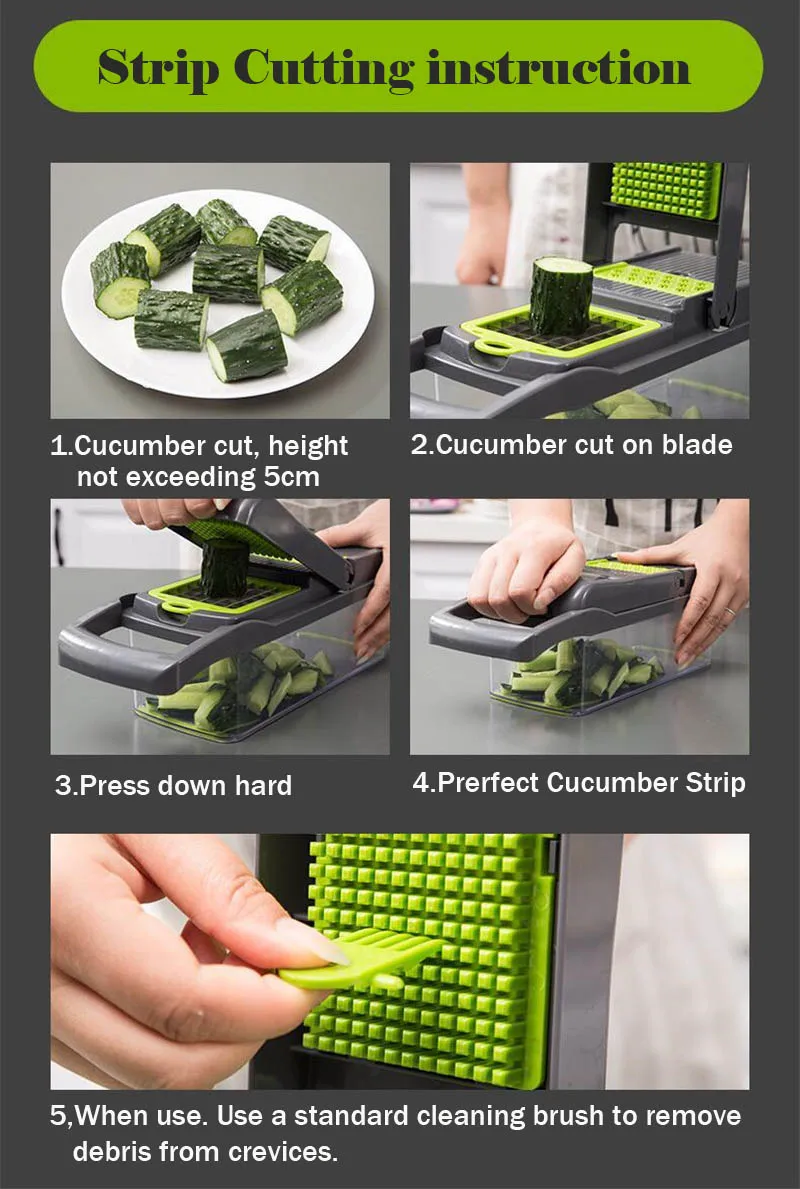 Strip Cutting instruction

1.Cucumber cut, height not exceeding 5cm

2.Cucumber cut on blade

3.Press down hard

4.Prerfect Cucumber Strip

5,When use. Use a standard cleaning brush to remove debris from crevices.