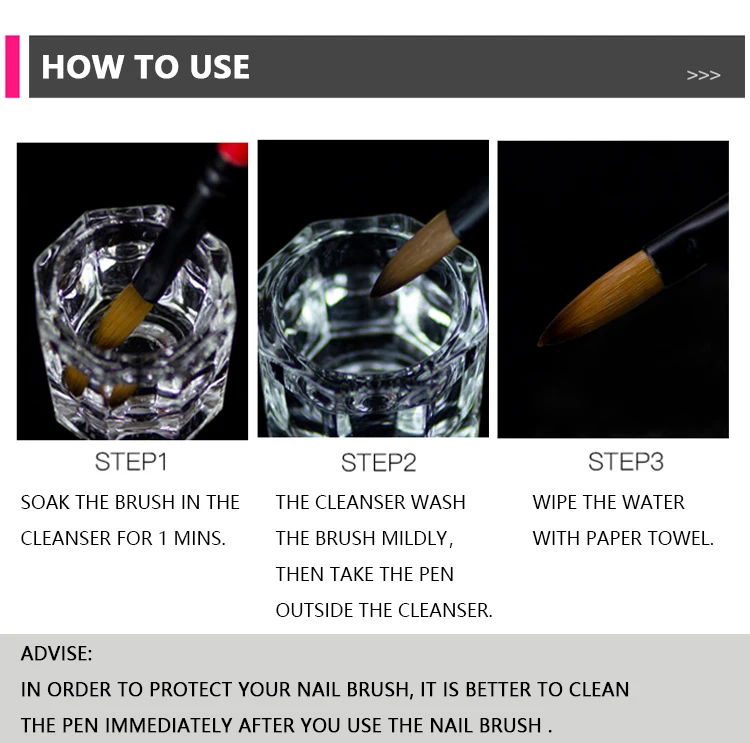 HOW TO USE

>>>

STEP1

SOAK THE BRUSH IN THE CLEANSER FOR 1 MINS.

STEP2

THE CLEANSER WASH THE BRUSH MILDLY, THEN TAKE THE PEN OUTSIDE THE CLEANSER.

STEP3

WIPE THE WATER WITH PAPER TOWEL.

ADVISE:

IN ORDER TO PROTECT YOUR NAIL BRUSH, IT IS BETTER TO CLEAN THE PEN IMMEDIATELY AFTER YOU USE THE NAIL BRUSH .