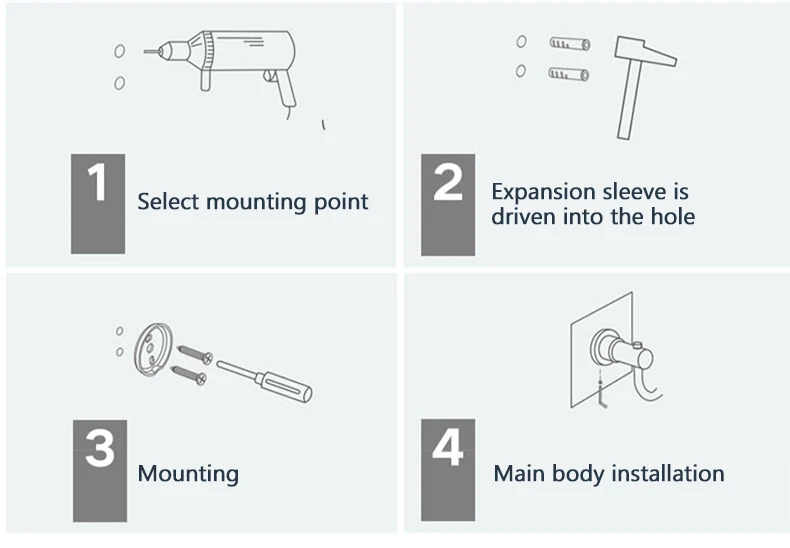 1 Select mounting point

2 Expansion sleeve is driven into the hole

3 Mounting

4 Main body installation