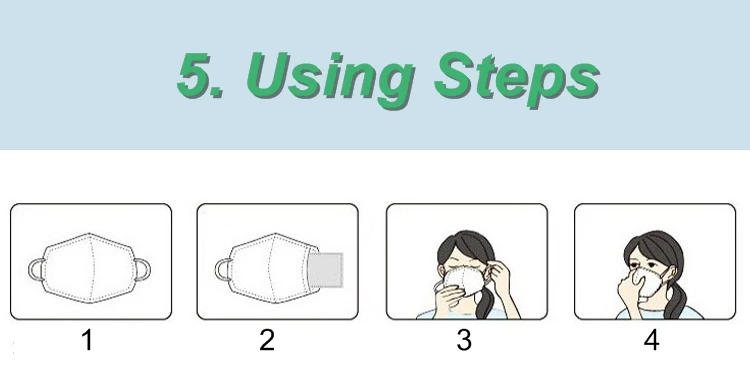 5. Using Steps

1

2

3

4