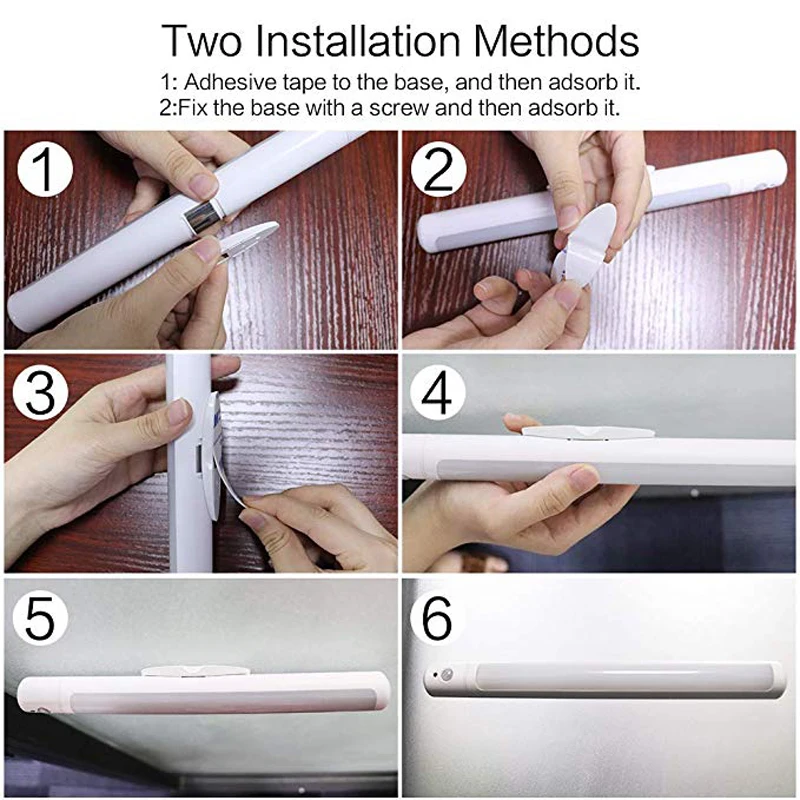 Two Installation Methods

1: Adhesive tape to the base, and then adsorb it.
2:Fix the base with a screw and then adsorb it.

1

2

3

4

5

6