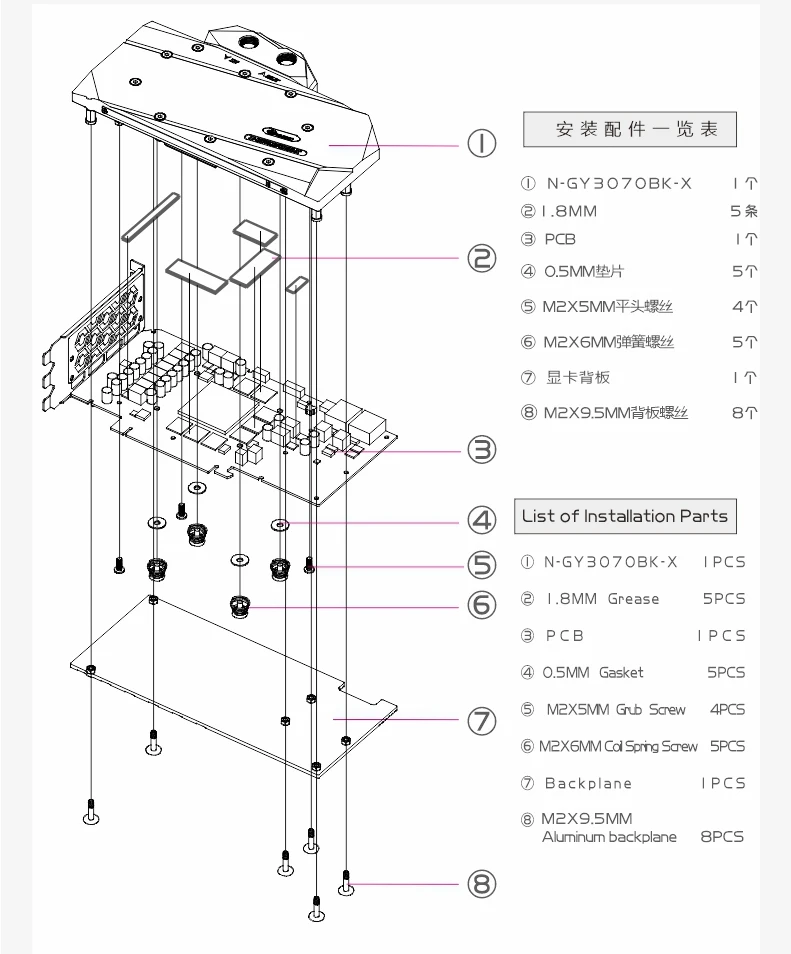 ①

②

③

④

⑤

⑥

⑦

⑧

安装配件一览表

① N-GY3070BK-X 1个
② 1.8MM 5条
③ PCB 1个
④ 0.5MM垫片 5个
⑤ M2X5MM平头螺丝 4个
⑥ M2X6MM弹簧螺丝 5个
⑦ 显卡背板 1个
⑧ M2X9.5MM背板螺丝 8个

List of Installation Parts

① N-GY3070BK-X 1PCS
② 1.8MM Grease 5PCS
③ PCB 1PCS
④ 0.5MM Gasket 5PCS
⑤ M2X5MM Grub Screw 4PCS
⑥ M2X6MM Coil Spring Screw 5PCS
⑦ Backplane 1PCS
⑧ M2X9.5MM Aluminum backplane 8PCS