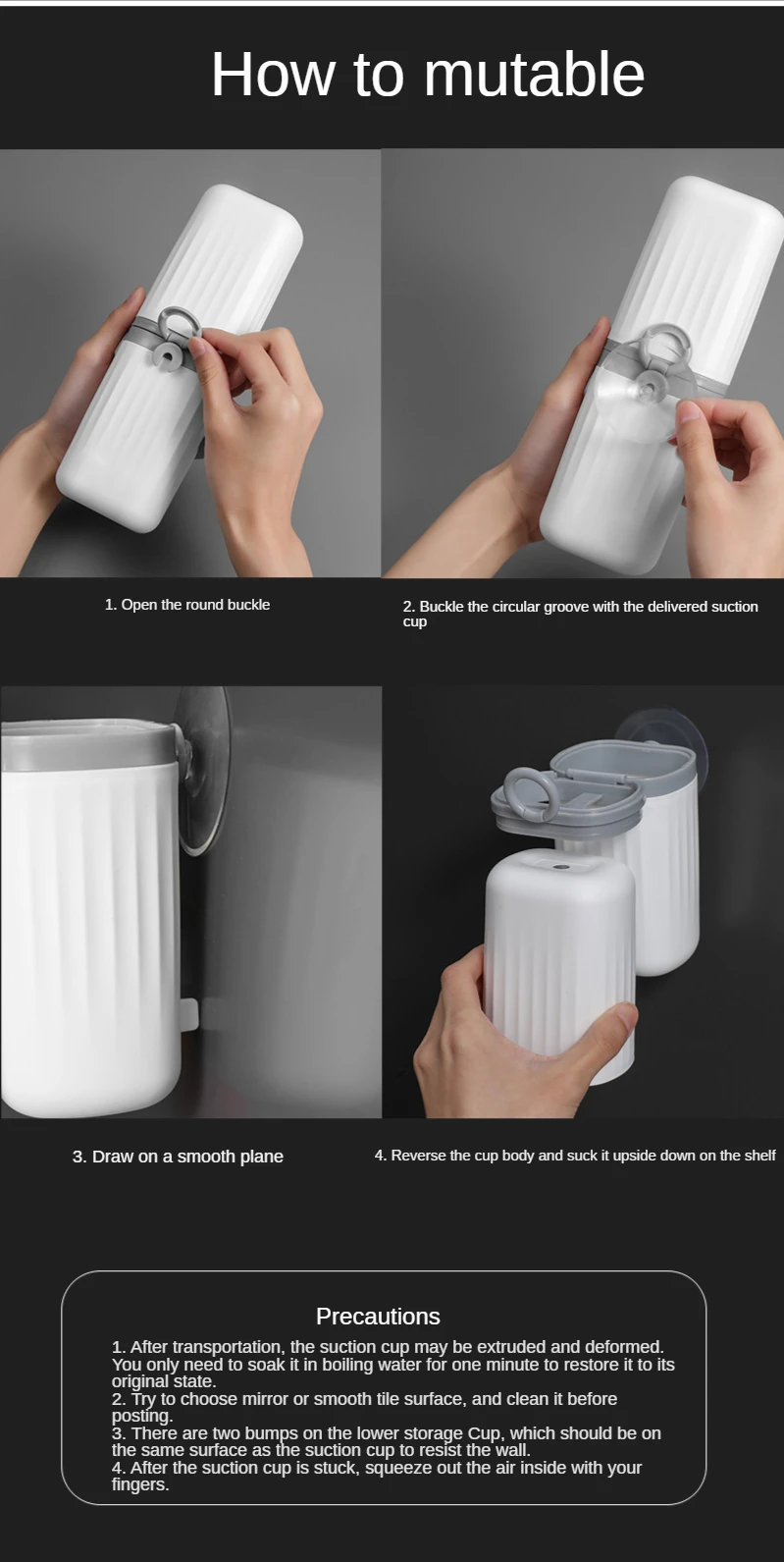 How to mutable

1. Open the round buckle

2. Buckle the circular groove with the delivered suction cup

3. Draw on a smooth plane

4. Reverse the cup body and suck it upside down on the shelf

Precautions

1. After transportation, the suction cup may be extruded and deformed. You only need to soak it in boiling water for one minute to restore it to its original state.
2. Try to choose mirror or smooth tile surface, and clean it before posting.
3. There are two bumps on the lower storage Cup, which should be on the same surface as the suction cup to resist the wall.
4. After the suction cup is stuck, squeeze out the air inside with your fingers.