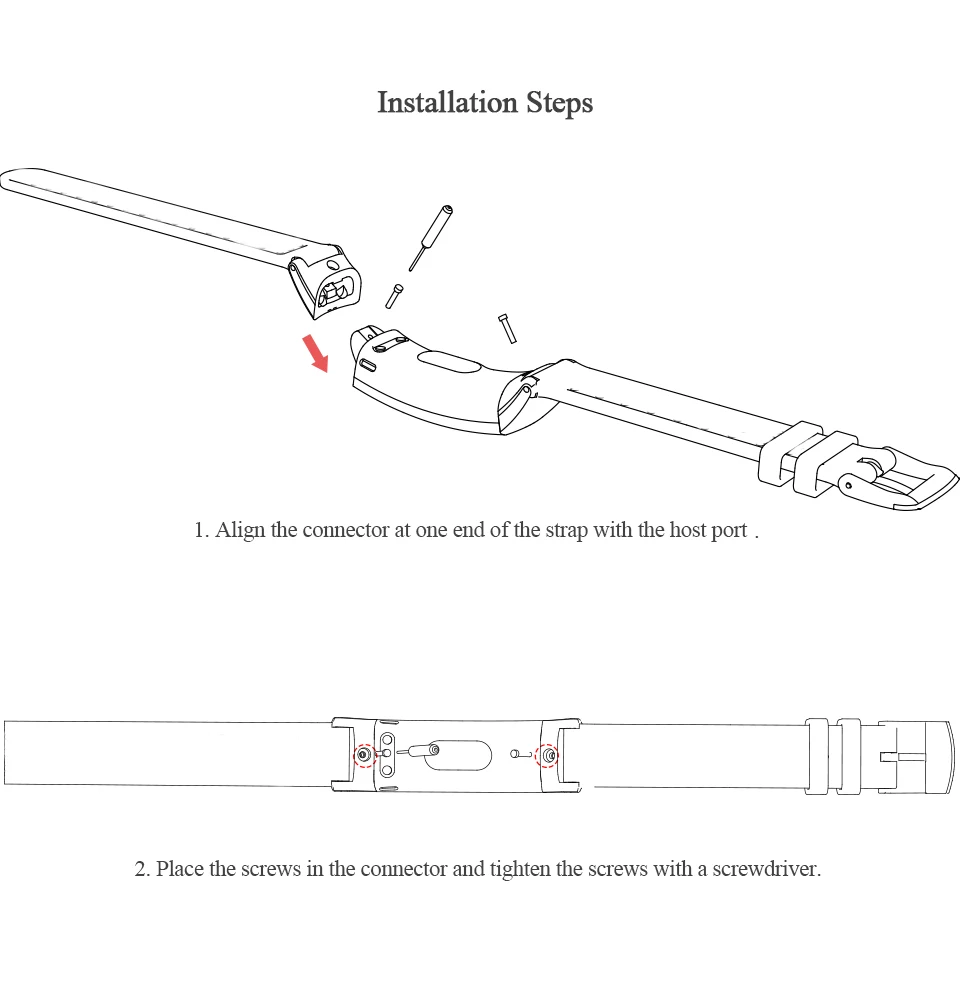 Installation Steps

1. Align the connector at one end of the strap with the host port .

2. Place the screws in the connector and tighten the screws with a screwdriver.