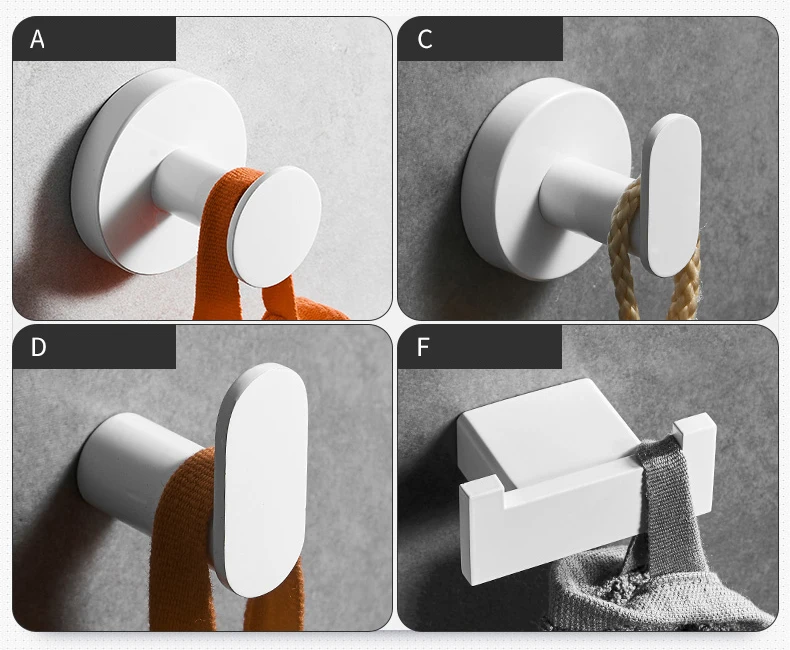 A

C

D

F