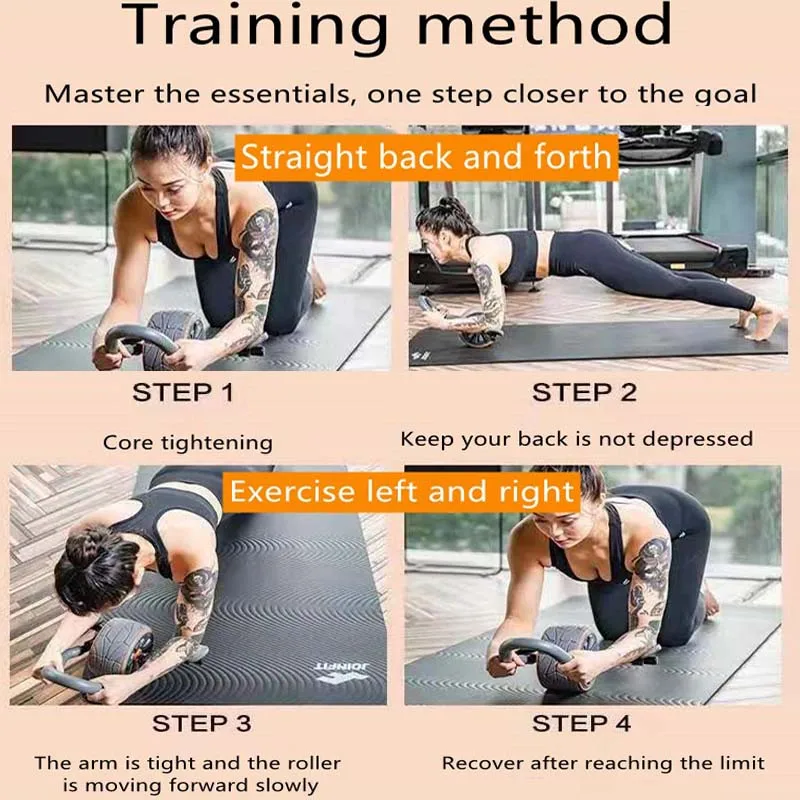 Training method

Master the essentials, one step closer to the goal

Straight back and forth

STEP 1

Core tightening

STEP 2

Keep your back is not depressed

Exercise left and right

JOINFIT

STEP 3

The arm is tight and the roller is moving forward slowly

STEP 4

Recover after reaching the limit