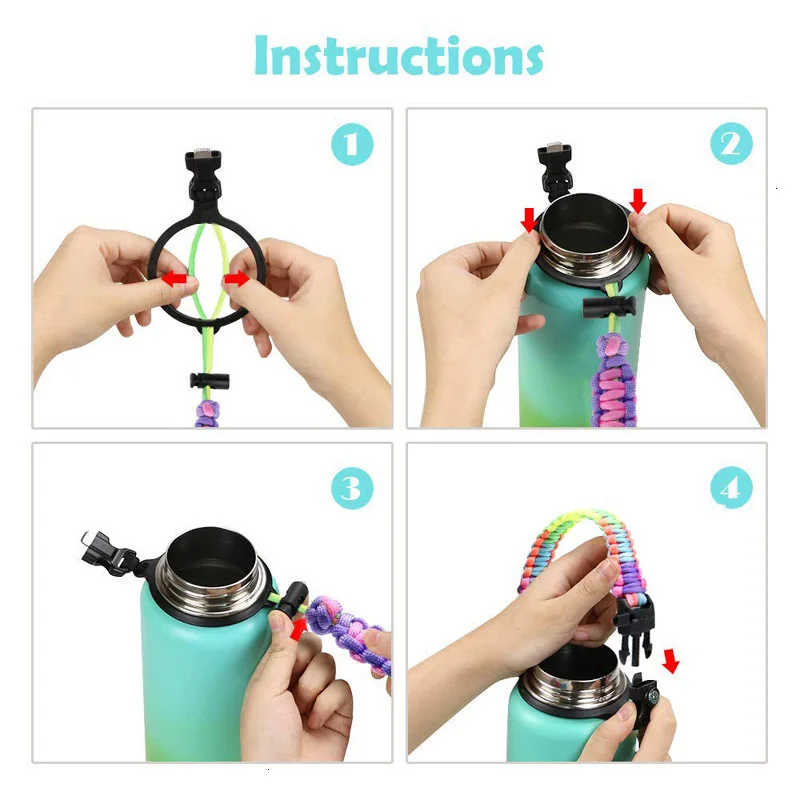 Instructions

1

2

3

4