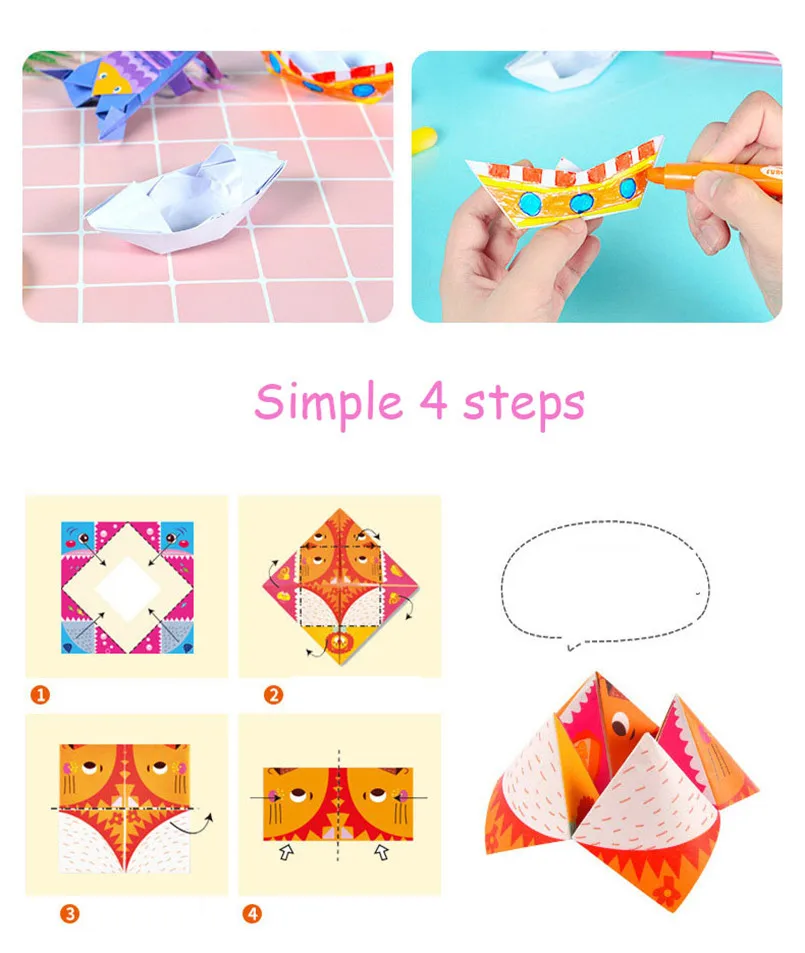 Simple 4 steps

1

2

3

4