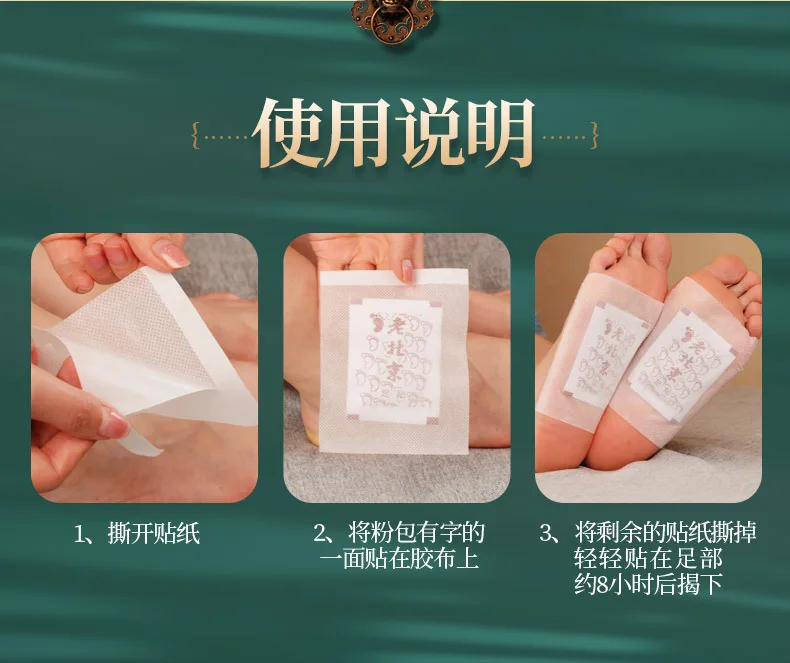 使用说明

老北京

老北京

老北京

1、撕开贴纸

2、将粉包有字的一面贴在胶布上

3、将剩余的贴纸撕掉
轻轻贴在足部
约8小时后揭下